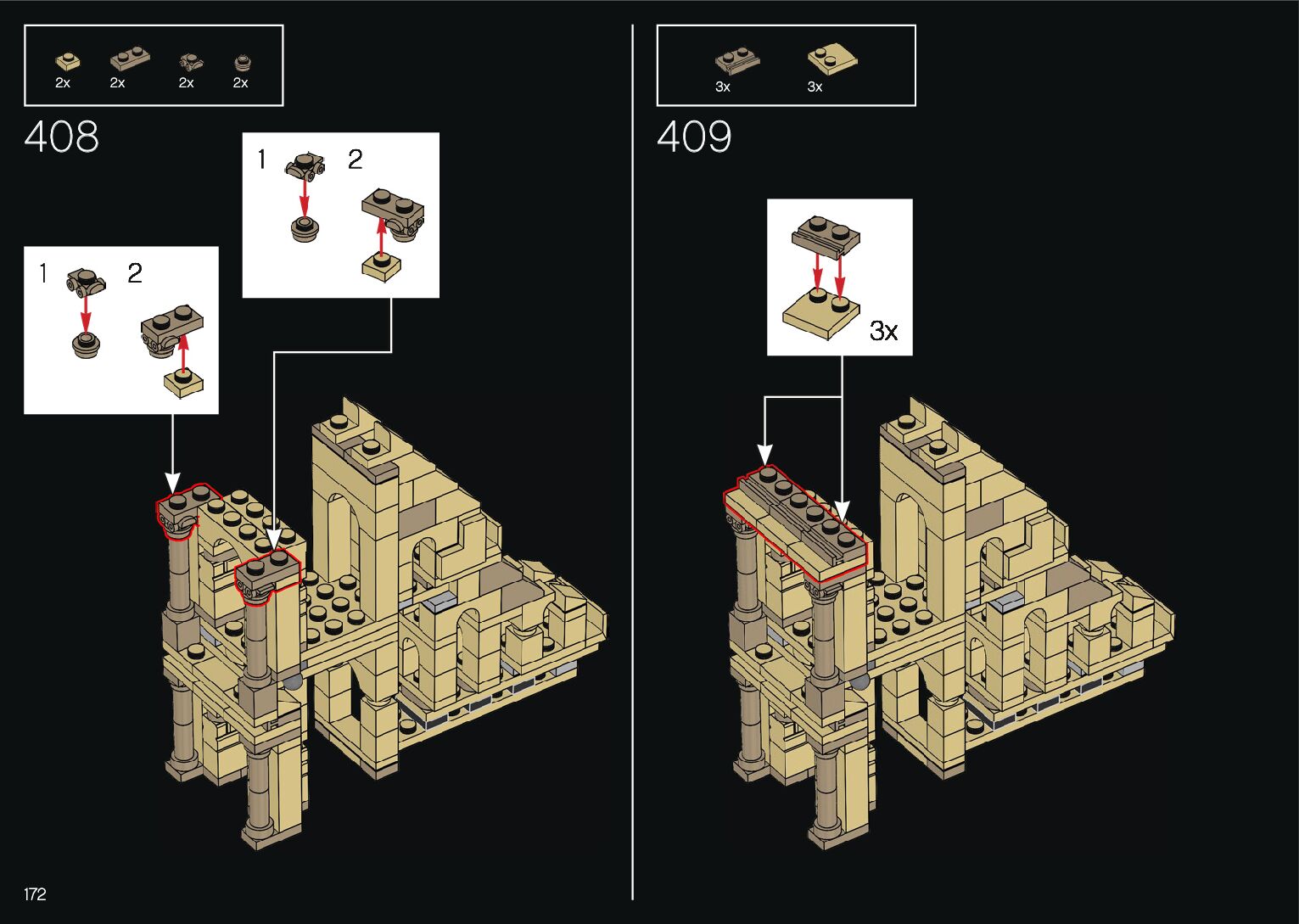 2x 2x 2x 2x

408

1 2

1 2

3x 3x

409

3x

172