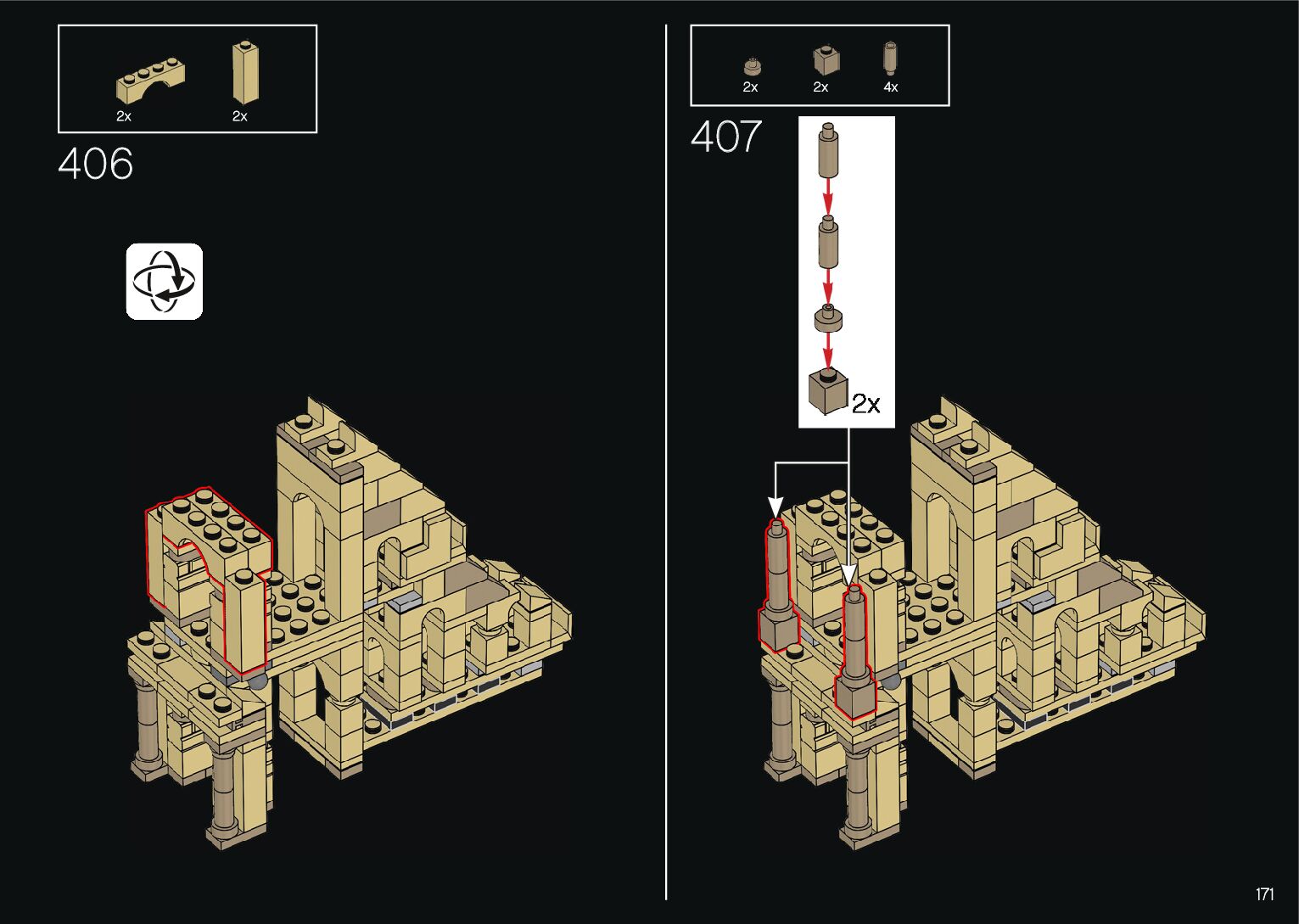 2x
2x

406

2x
2x
4x

407

2x

171