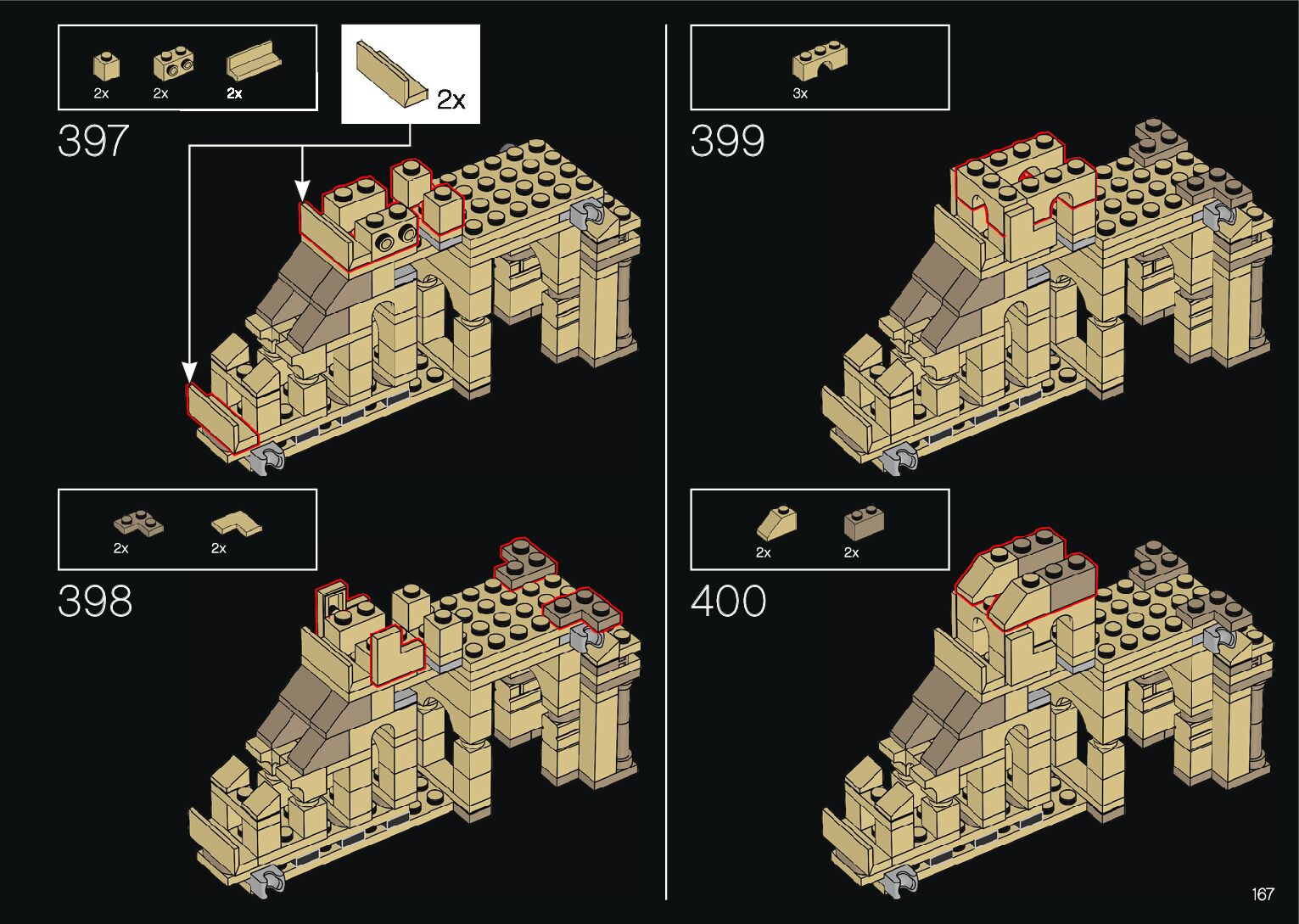 2x 2x 2x

2x

397

2x 2x

398

3x

399

2x 2x

400

167