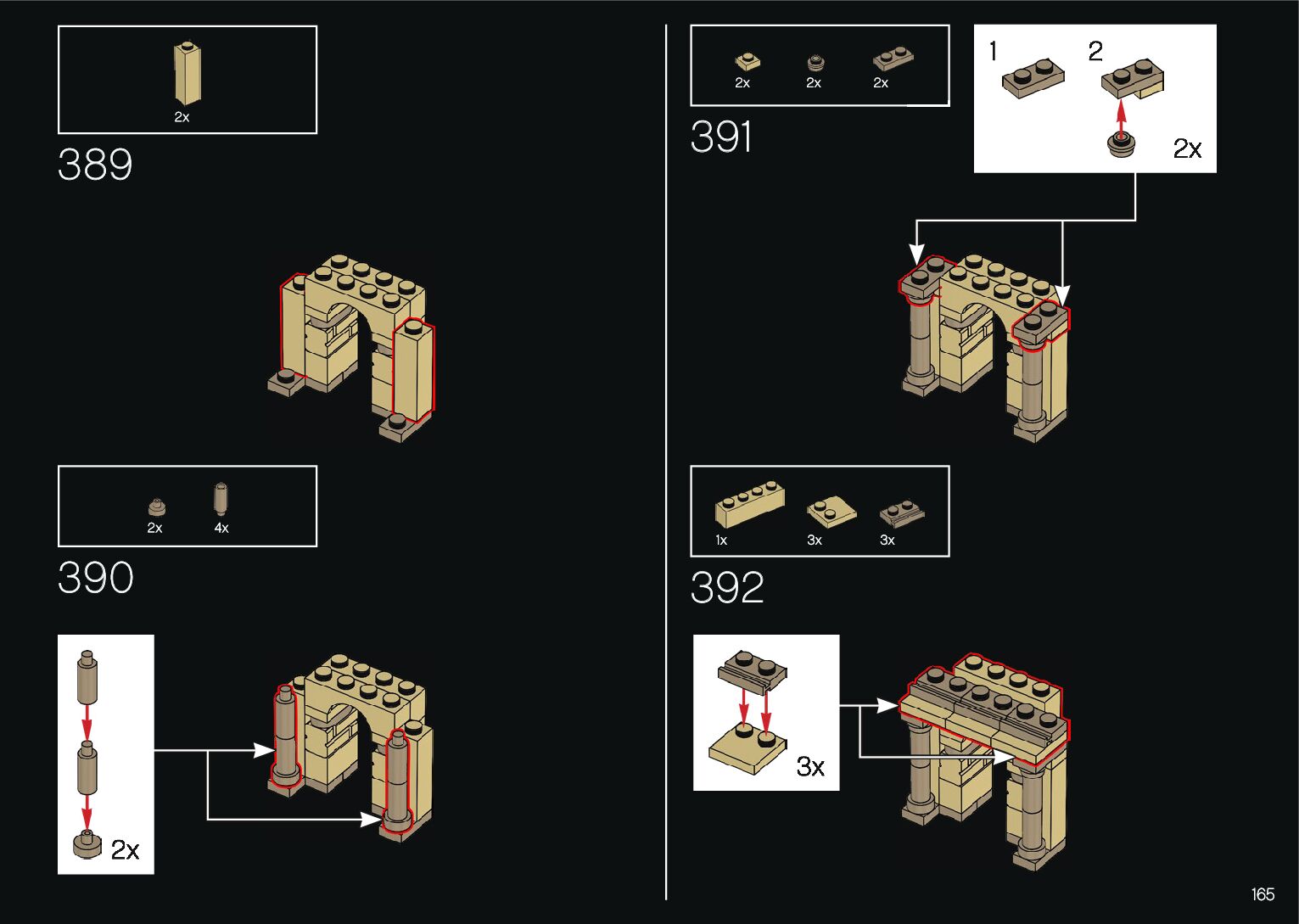 2x

389

2x 4x

390

2x

2x 2x 2x

391

1 2

2x

1x 3x 3x

392

3x

165