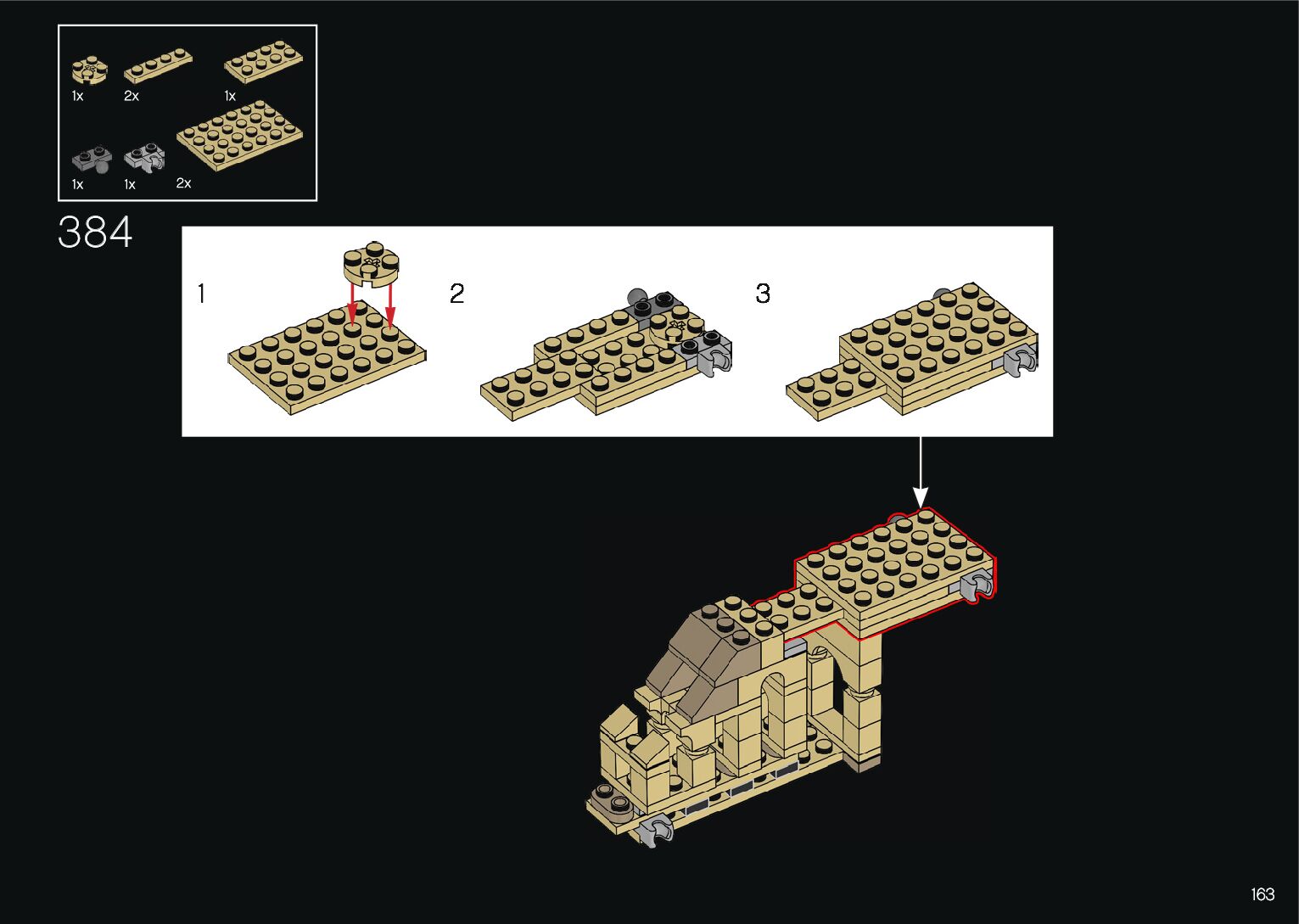 1x 2x 1x

1x 1x 2x

384

1

2

3

163