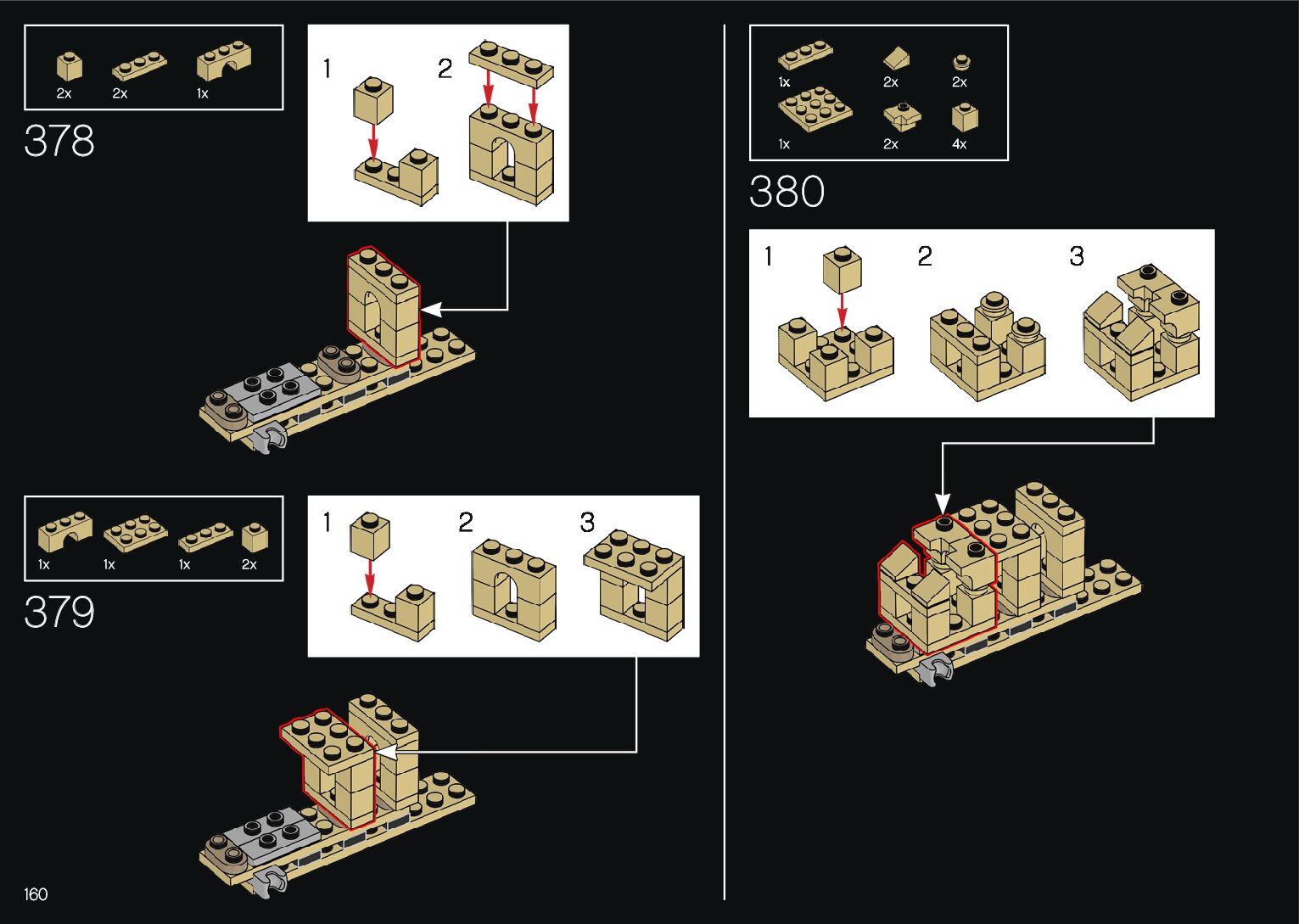 2x 2x 1x

378

1 2

1x 1x 1x 2x

379

1 2 3

160

1x 2x 2x

1x 2x 4x

380

1 2 3