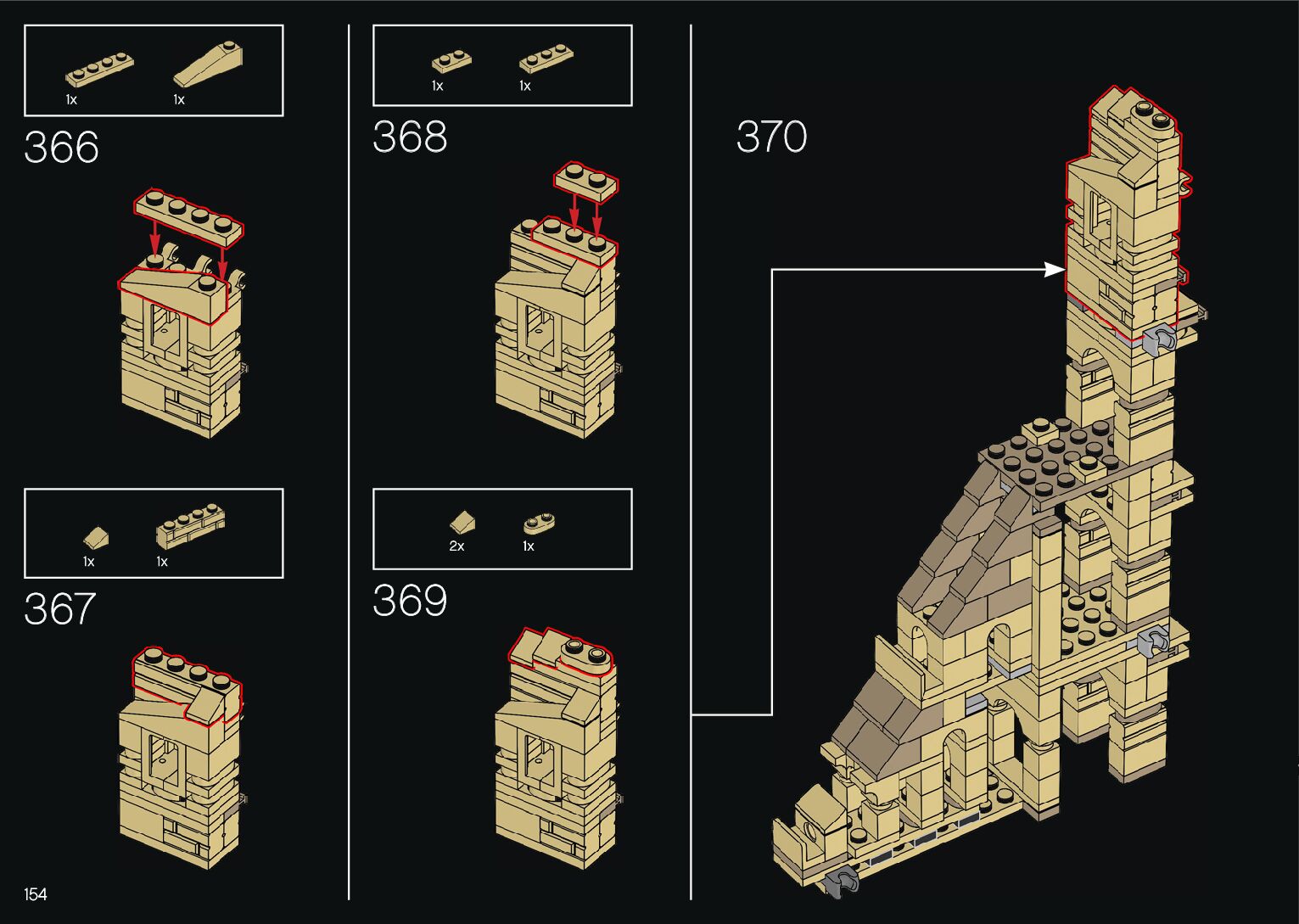 1x 1x

366

1x 1x

367

1x 1x

368

2x 1x

369

370

154