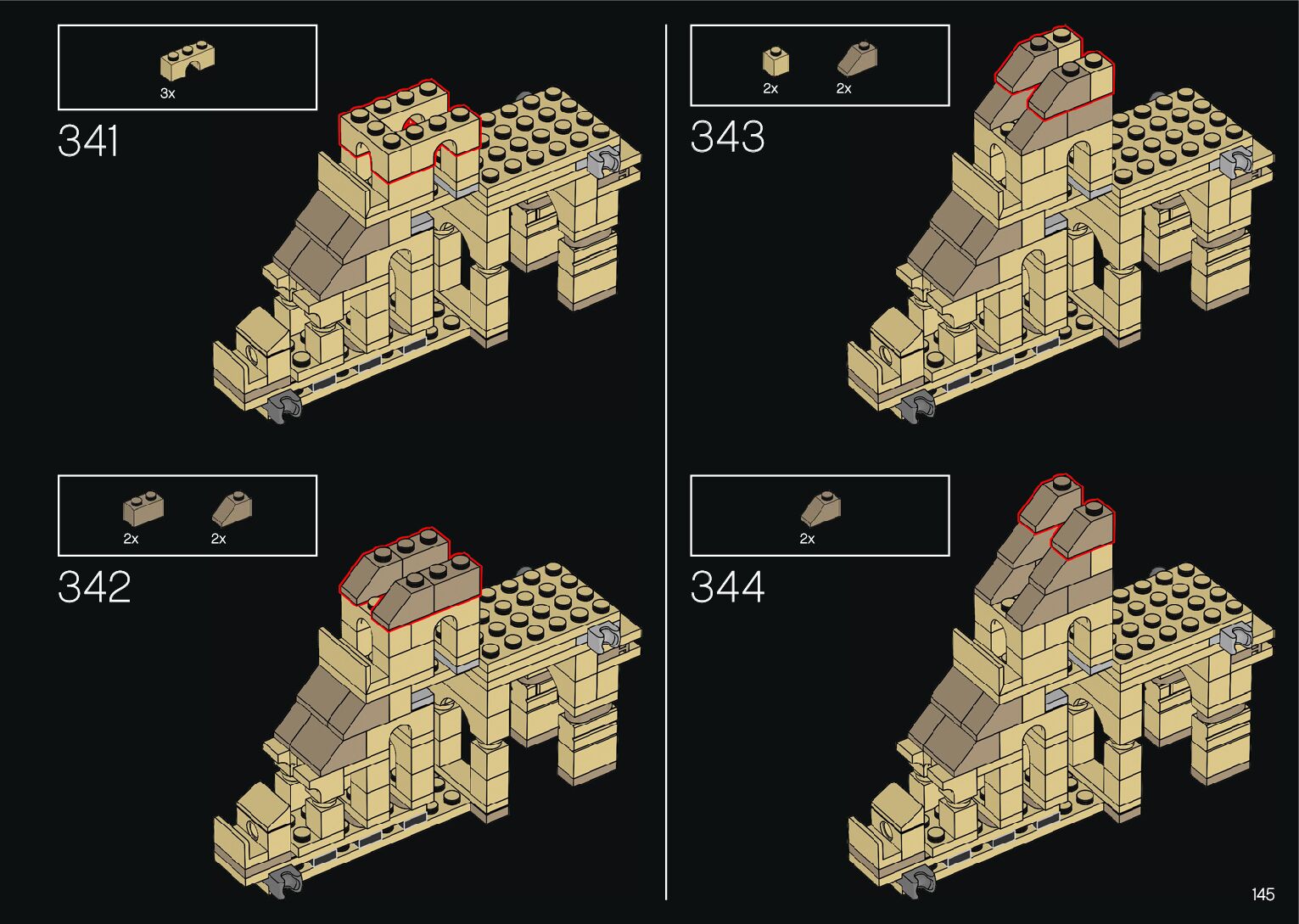 3x

341

2x 2x

342

2x 2x

343

2x

344

145