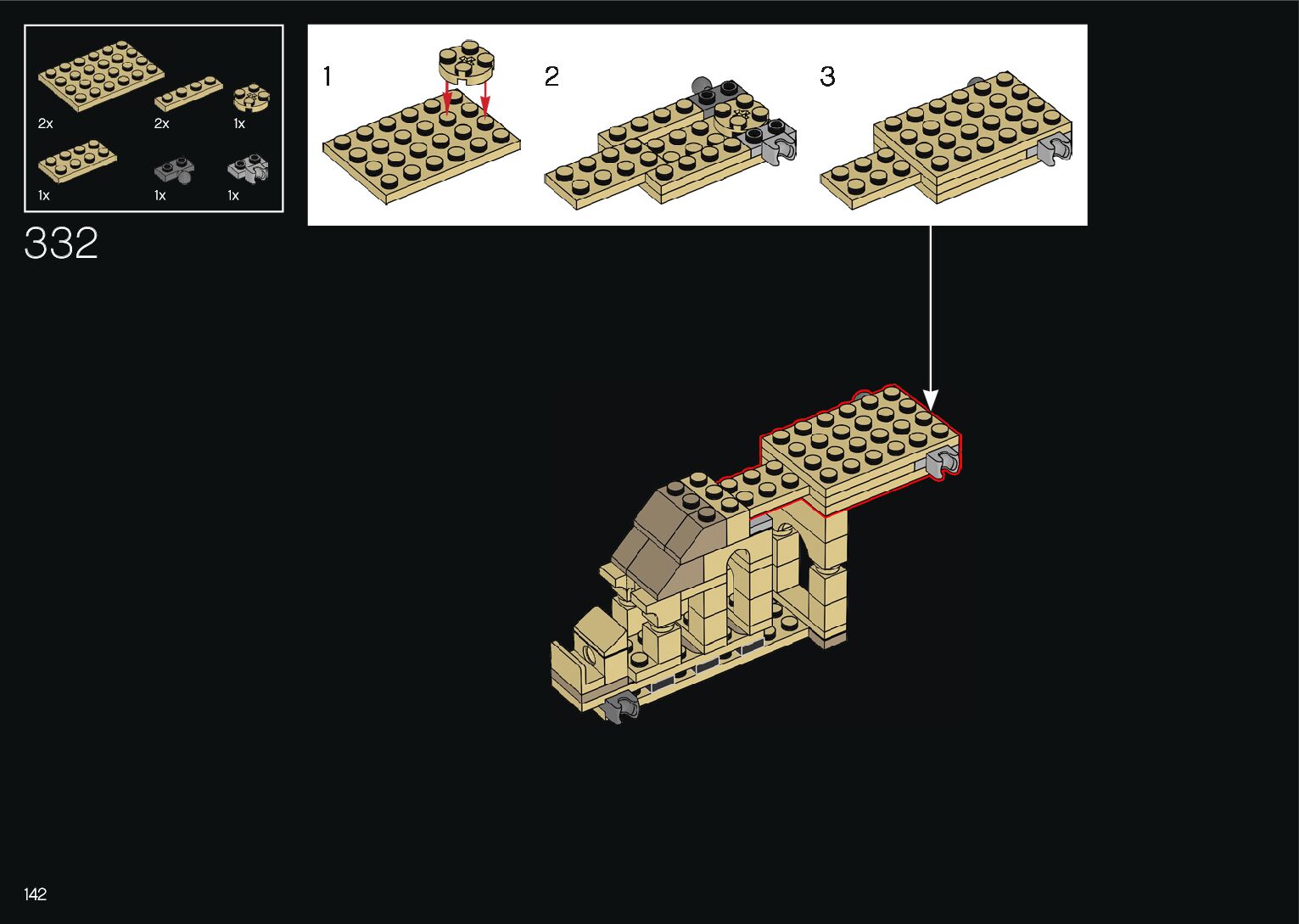 2x
2x
1x
1x
1x
1x

332

1

2

3

142