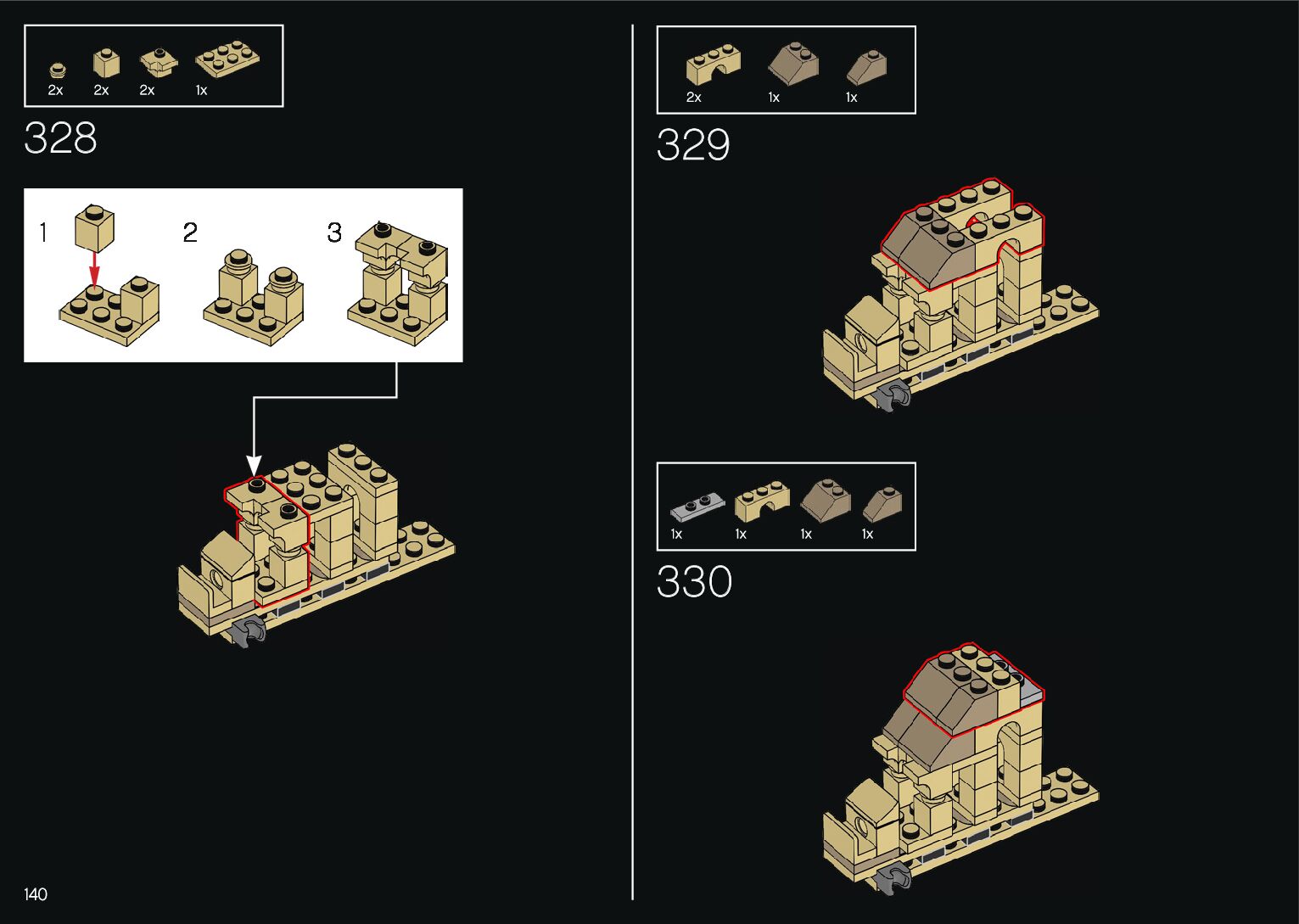 2x 2x 2x 1x

328

1 2 3

140

2x 1x 1x

329

1x 1x 1x 1x

330