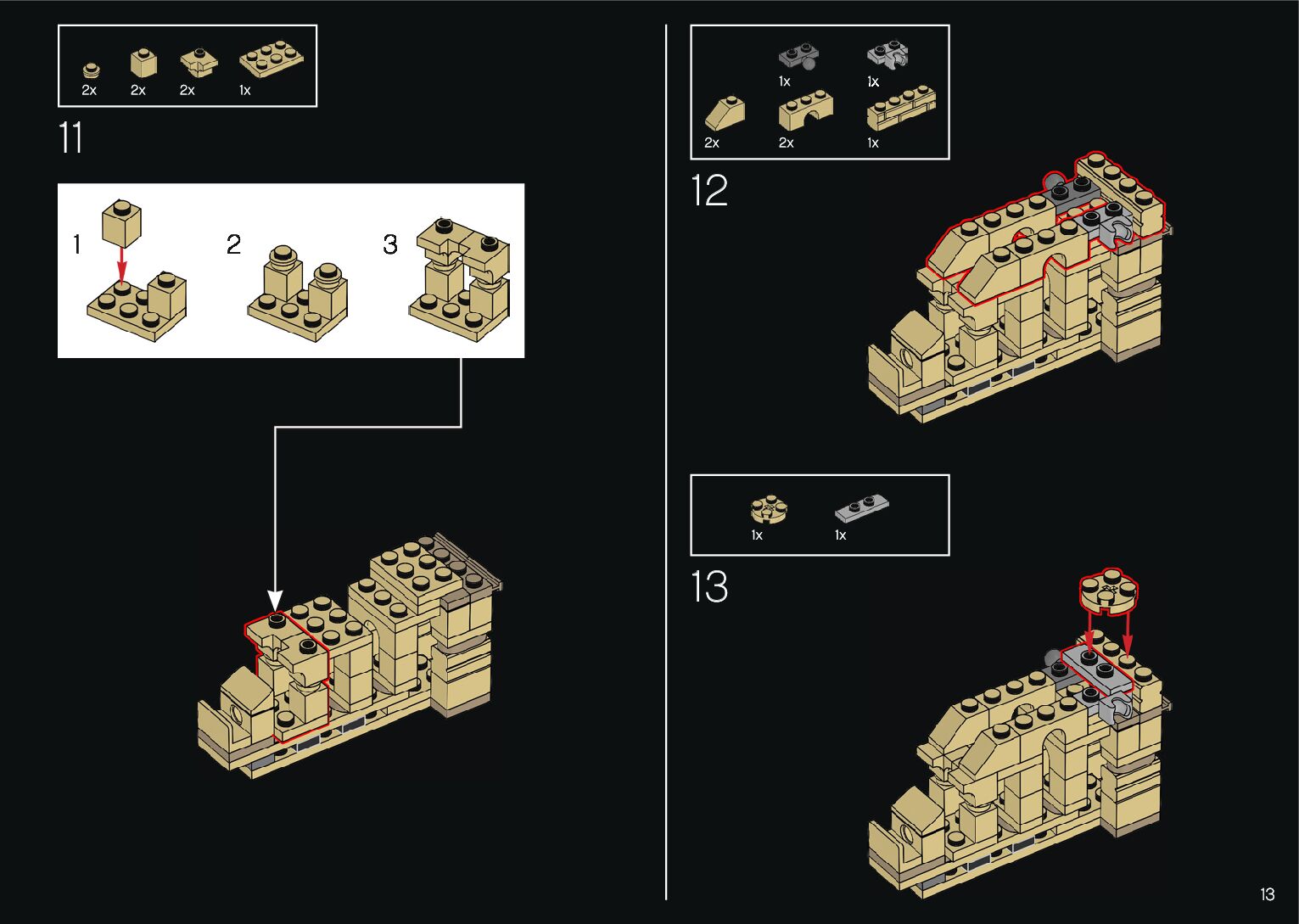 2x 2x 2x 1x

11

1

2

3

1x 1x

2x 2x 1x

12

1x 1x

13

13