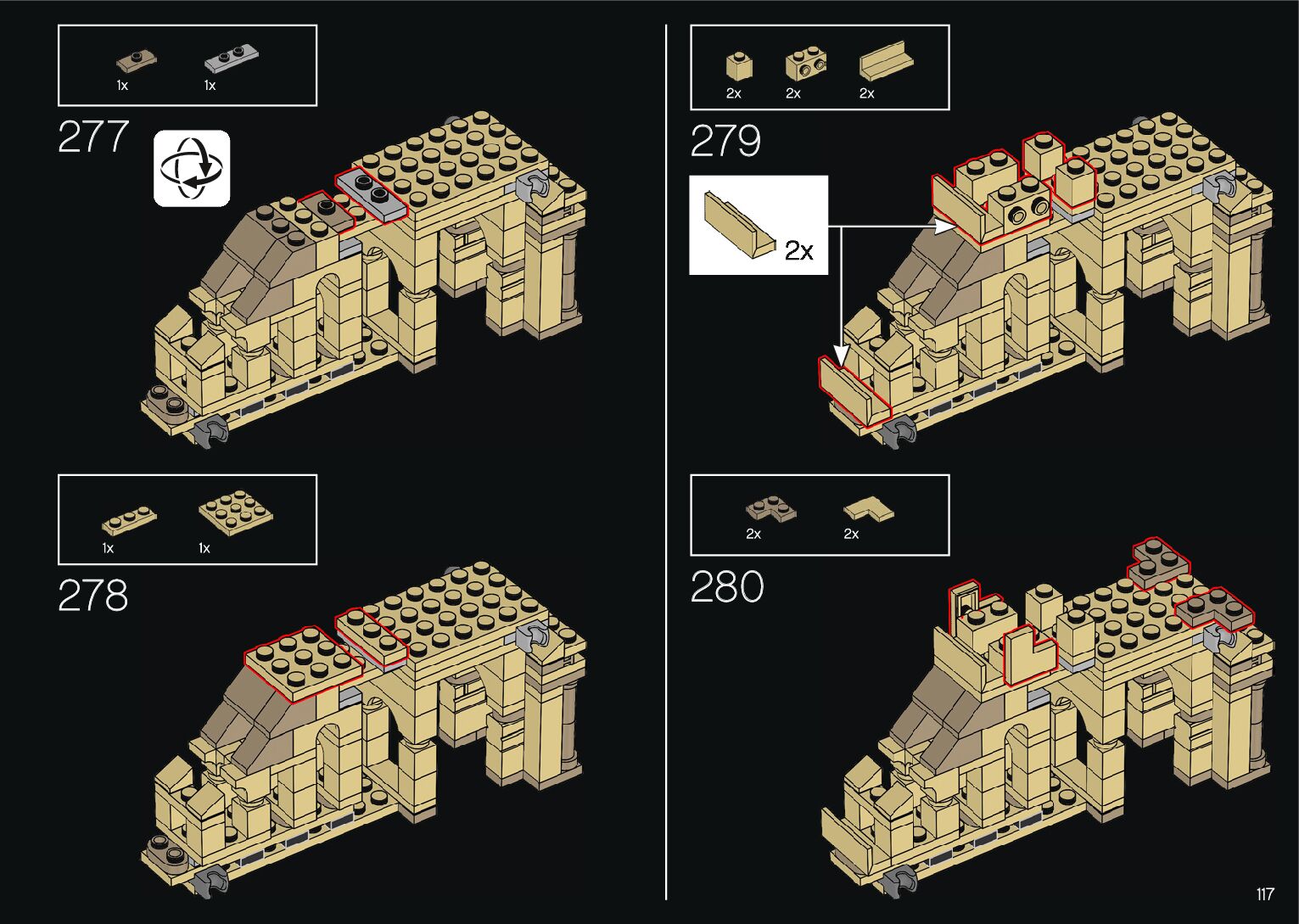 1x 1x

277

1x 1x

278

2x 2x 2x

279

2x

2x 2x

280

117