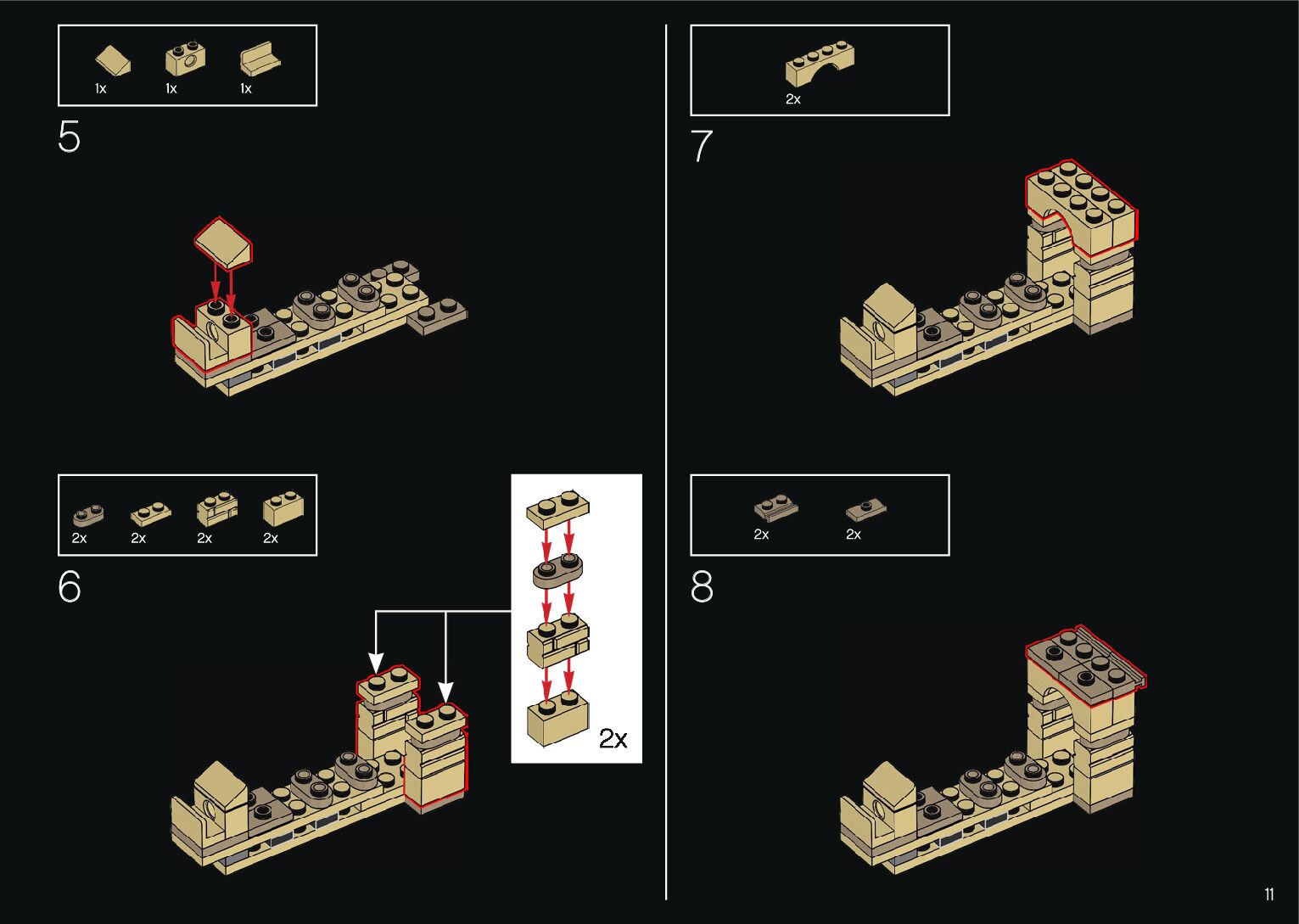 1x 1x 1x

5

2x 2x 2x 2x

6

2x

2x

7

2x 2x

8

11