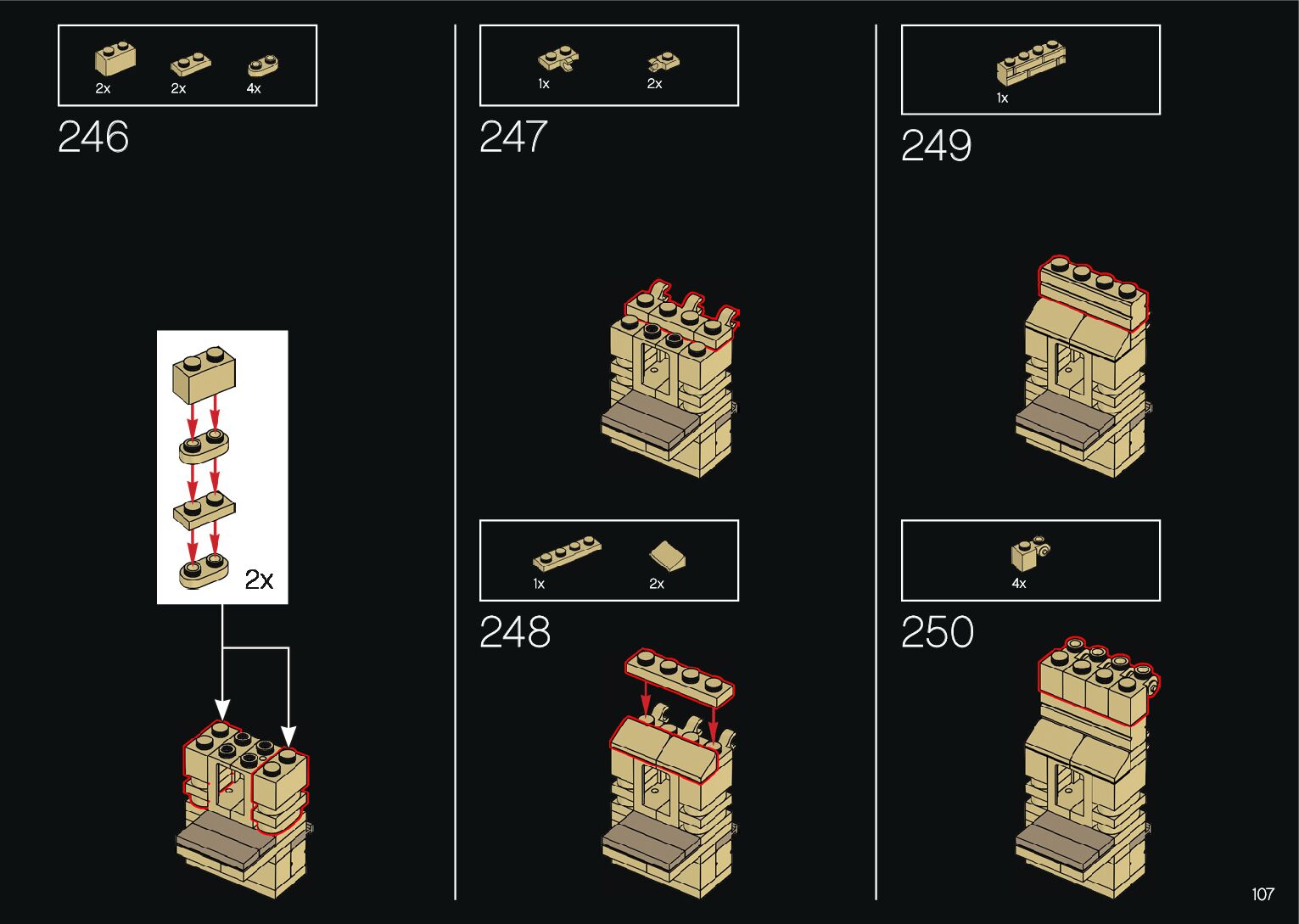 2x 2x 4x

246

2x

1x 2x

247

1x 2x

248

1x

249

4x

250

107