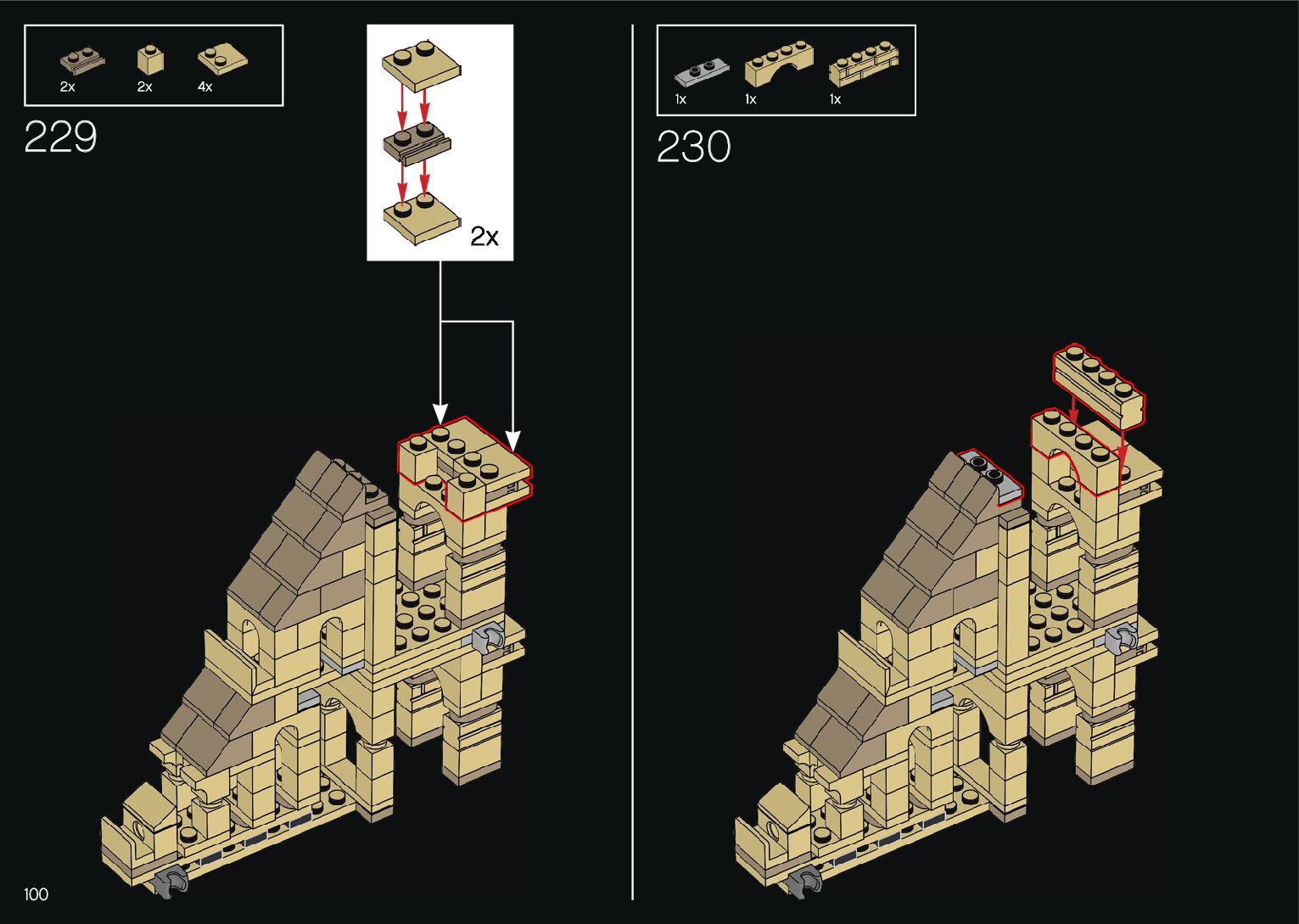 2x 2x 4x

229

2x

1x 1x 1x

230

100