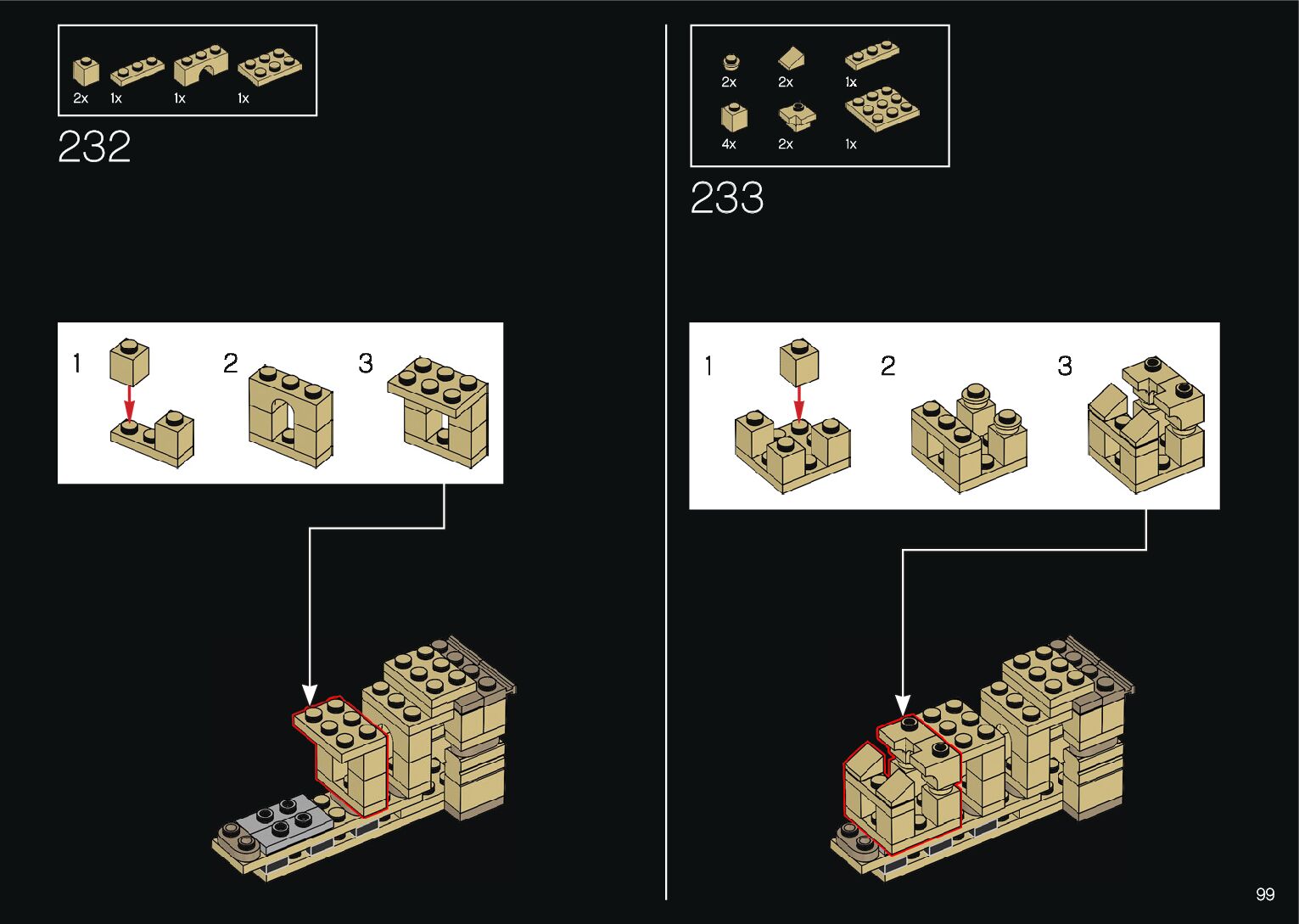 2x 1x 1x 1x

232

1

2

3

2x 2x 1x

4x 2x 1x

233

1

2

3

99