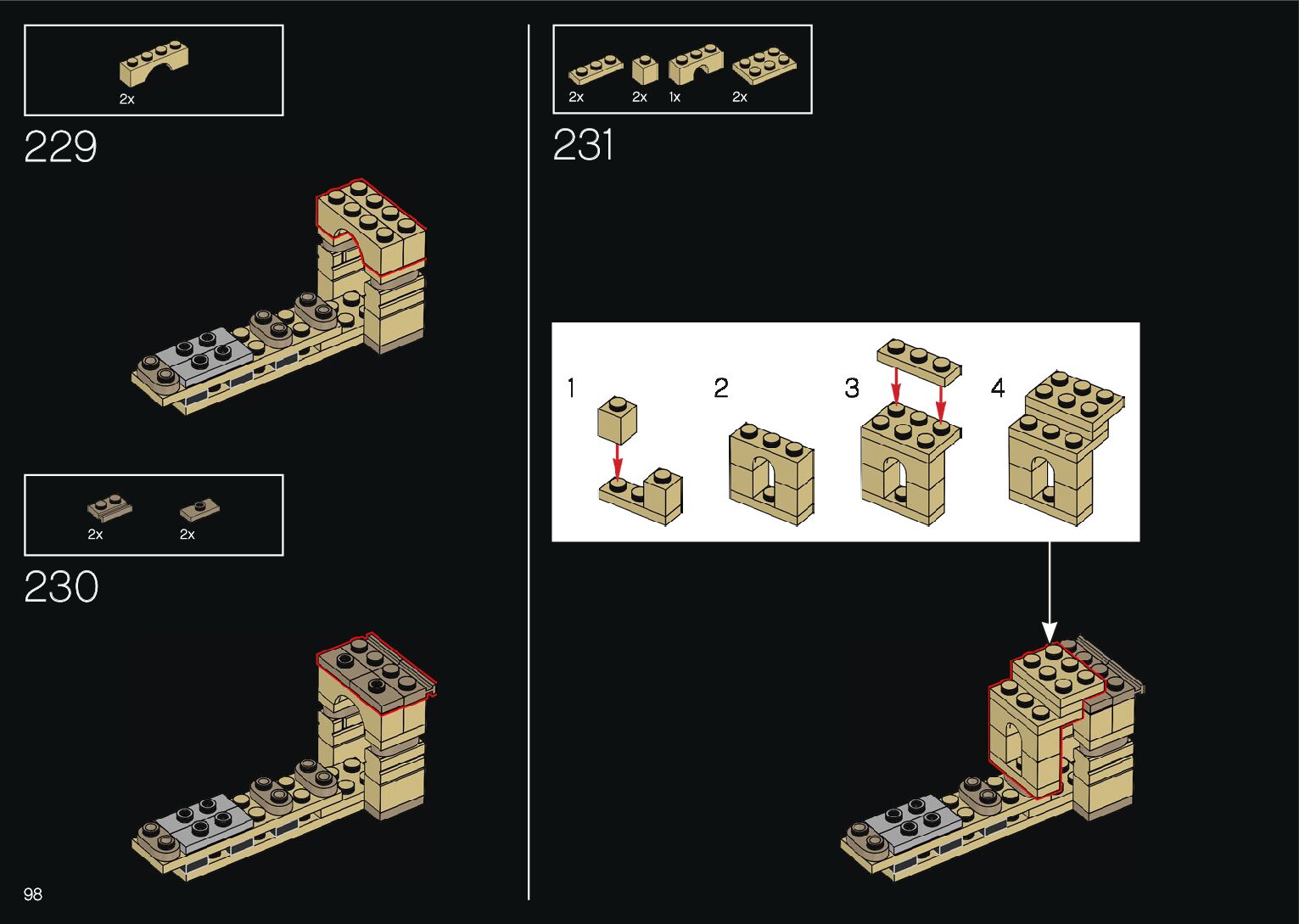 2x

229

2x 2x

230

98

2x 2x 1x 2x

231

1

2

3

4