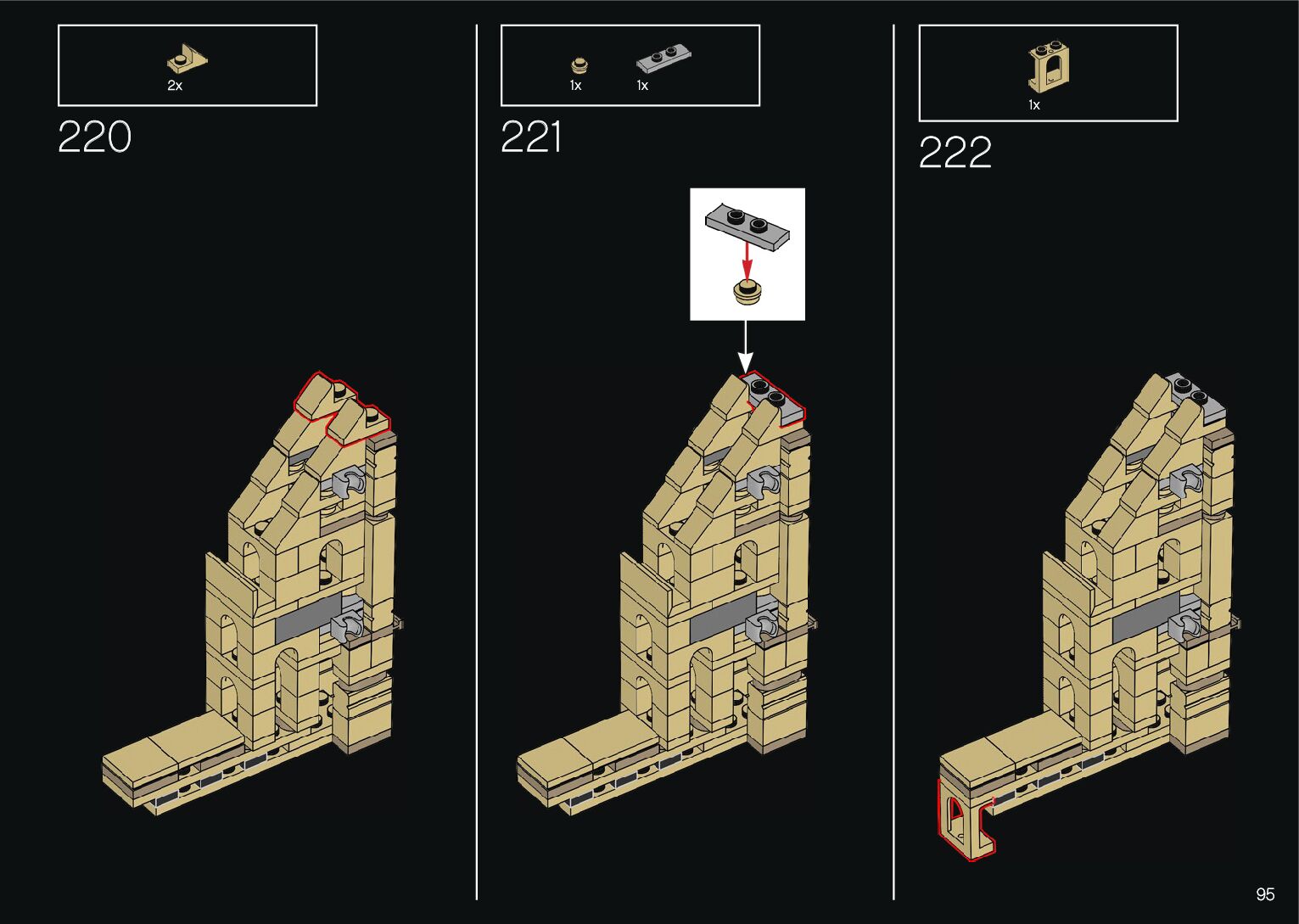 2x

220

1x 1x

221

1x

222

95