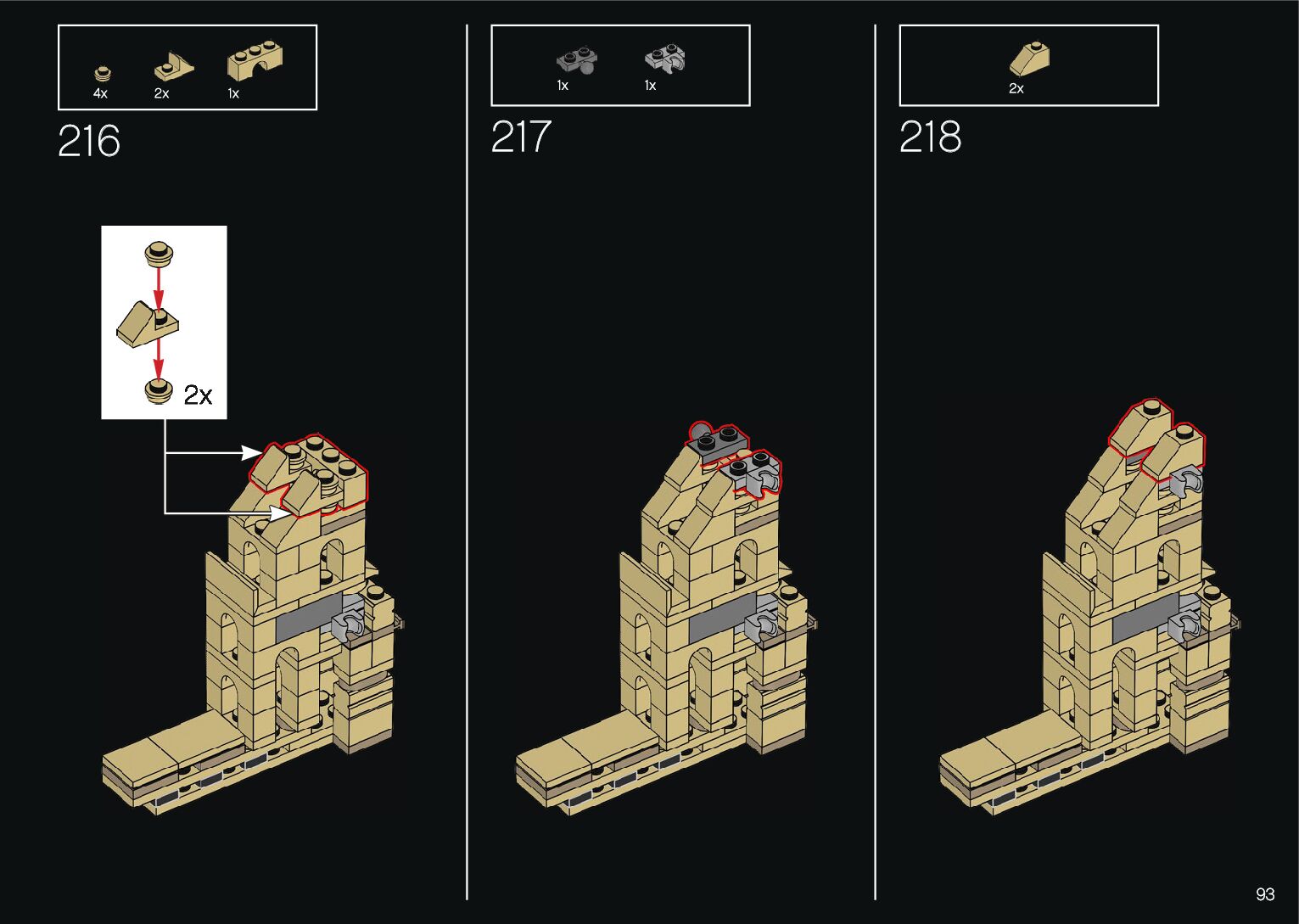 4x 2x 1x

216

2x

1x 1x

217

2x

218

93