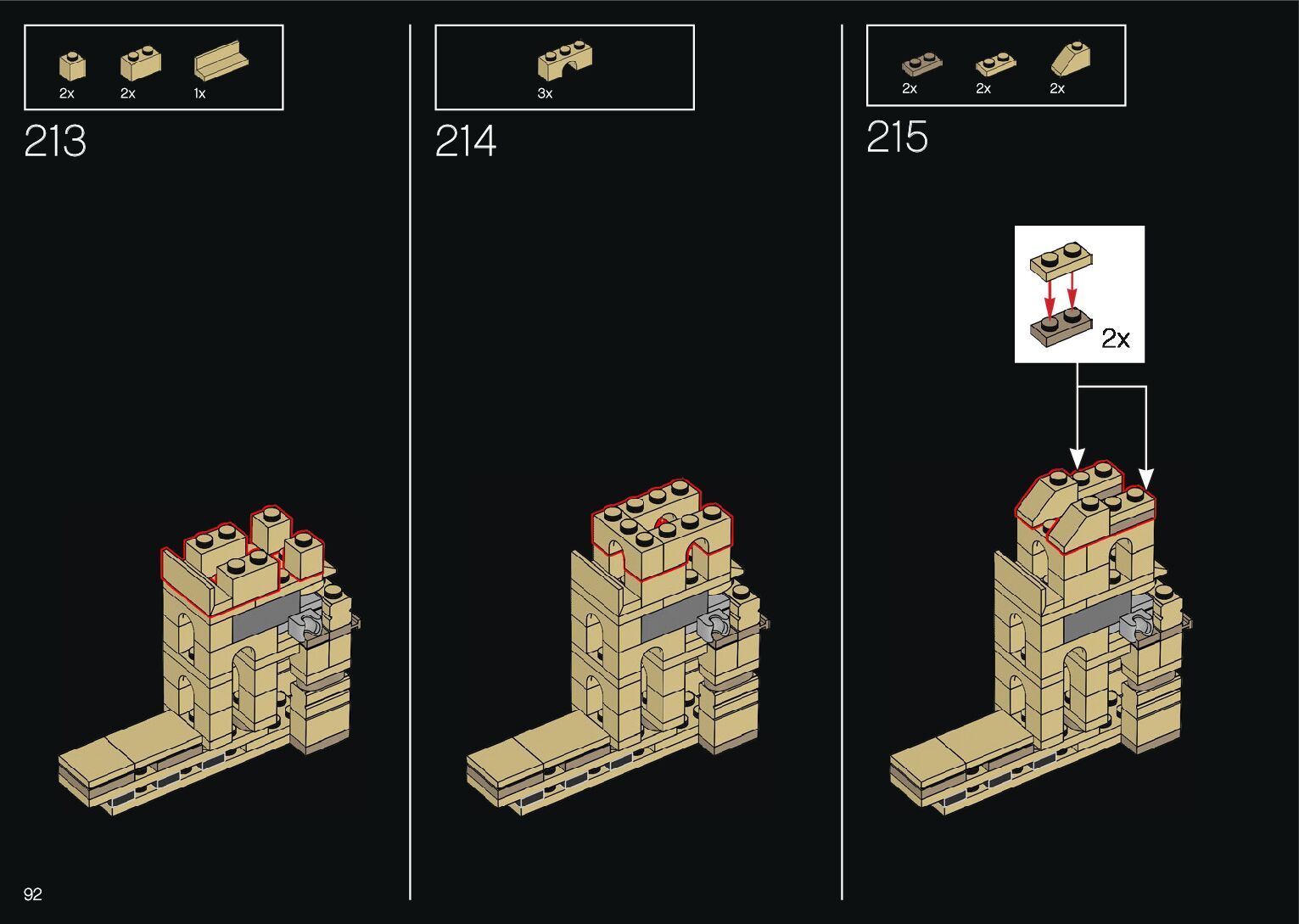 2x 2x 1x

213

3x

214

2x 2x 2x

215

2x

92