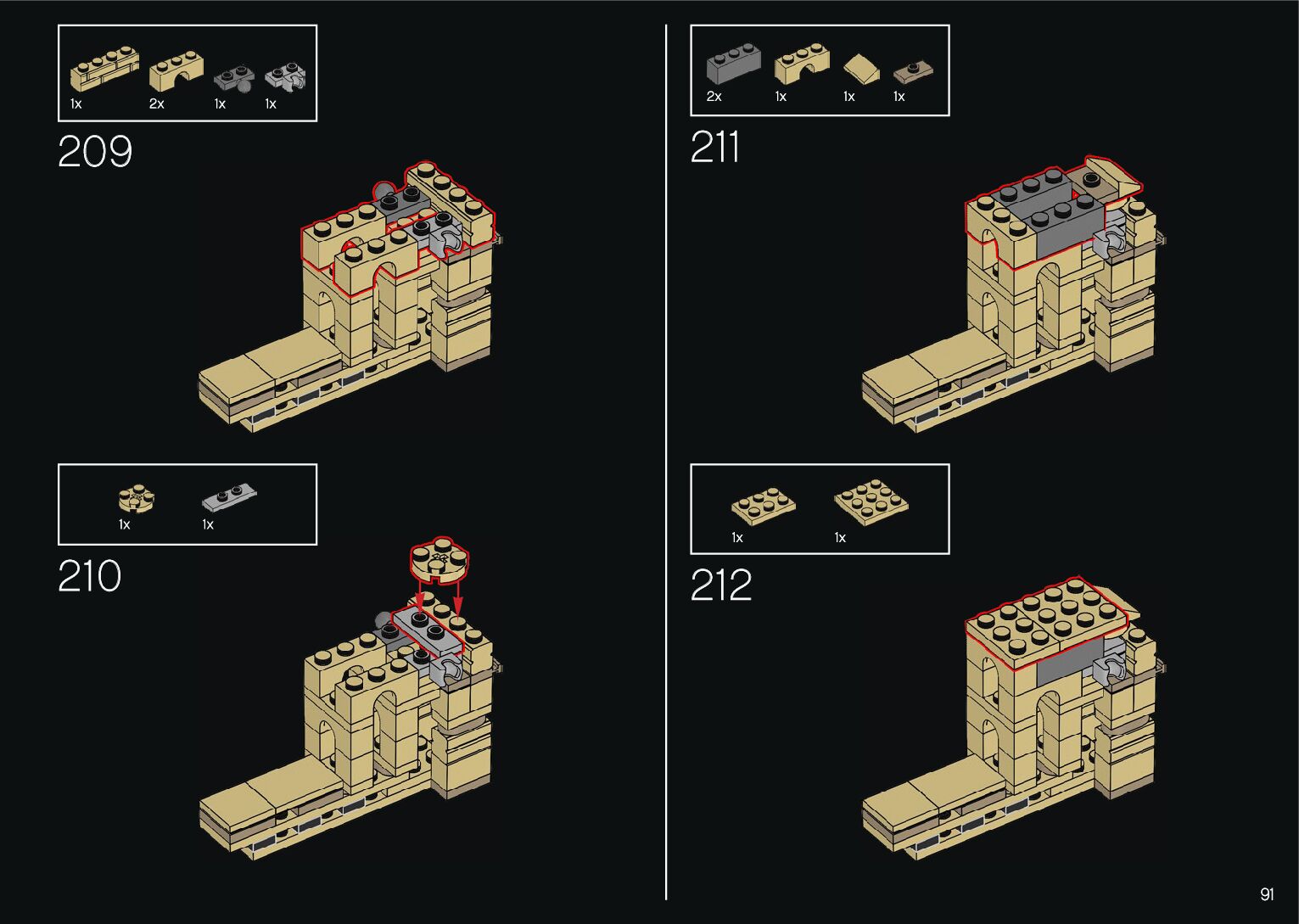 1x 2x 1x 1x

209

1x 1x

210

2x 1x 1x 1x

211

1x 1x

212

91