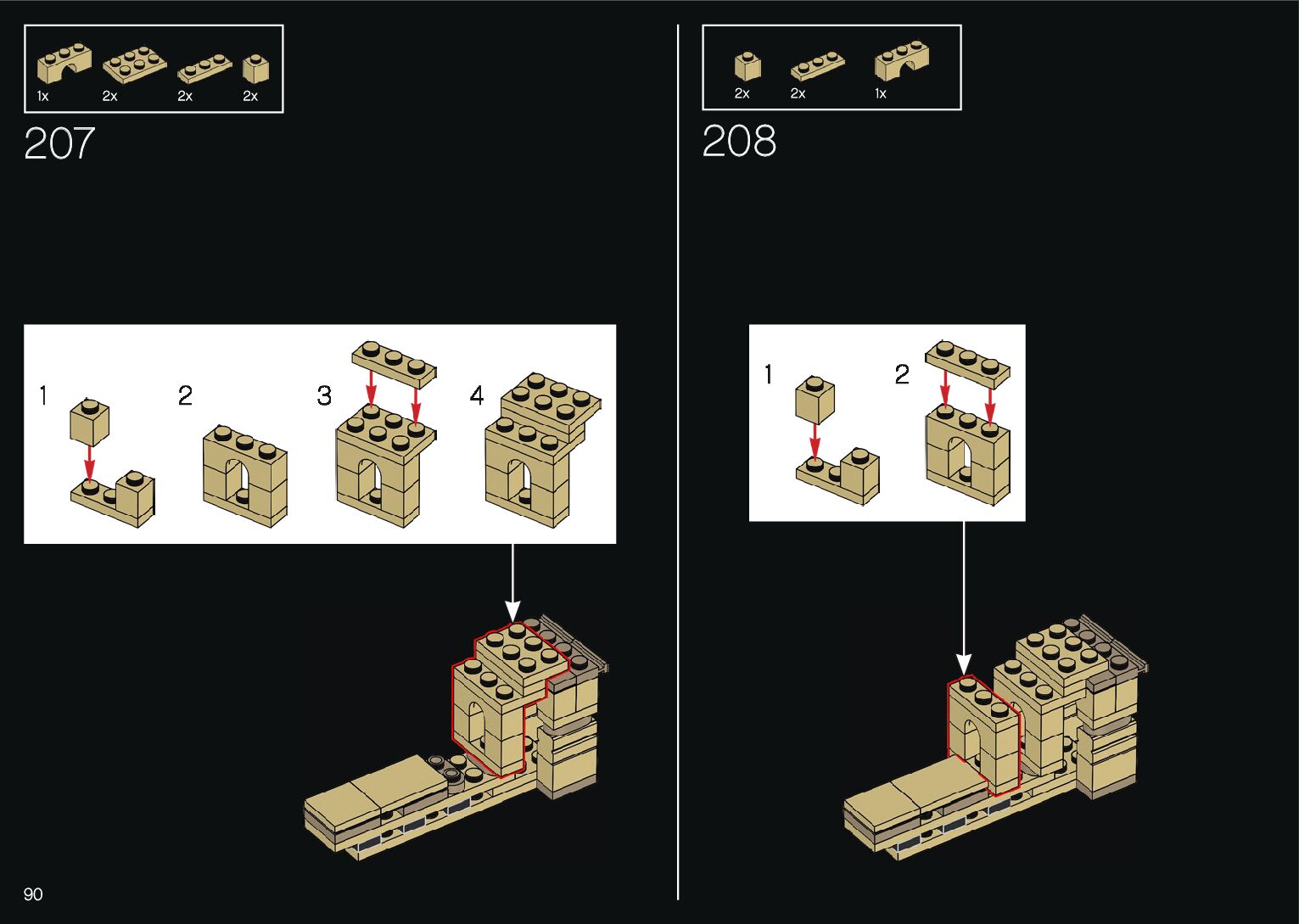 1x 2x 2x 2x

207

1

2

3

4

90

2x 2x 1x

208

1

2