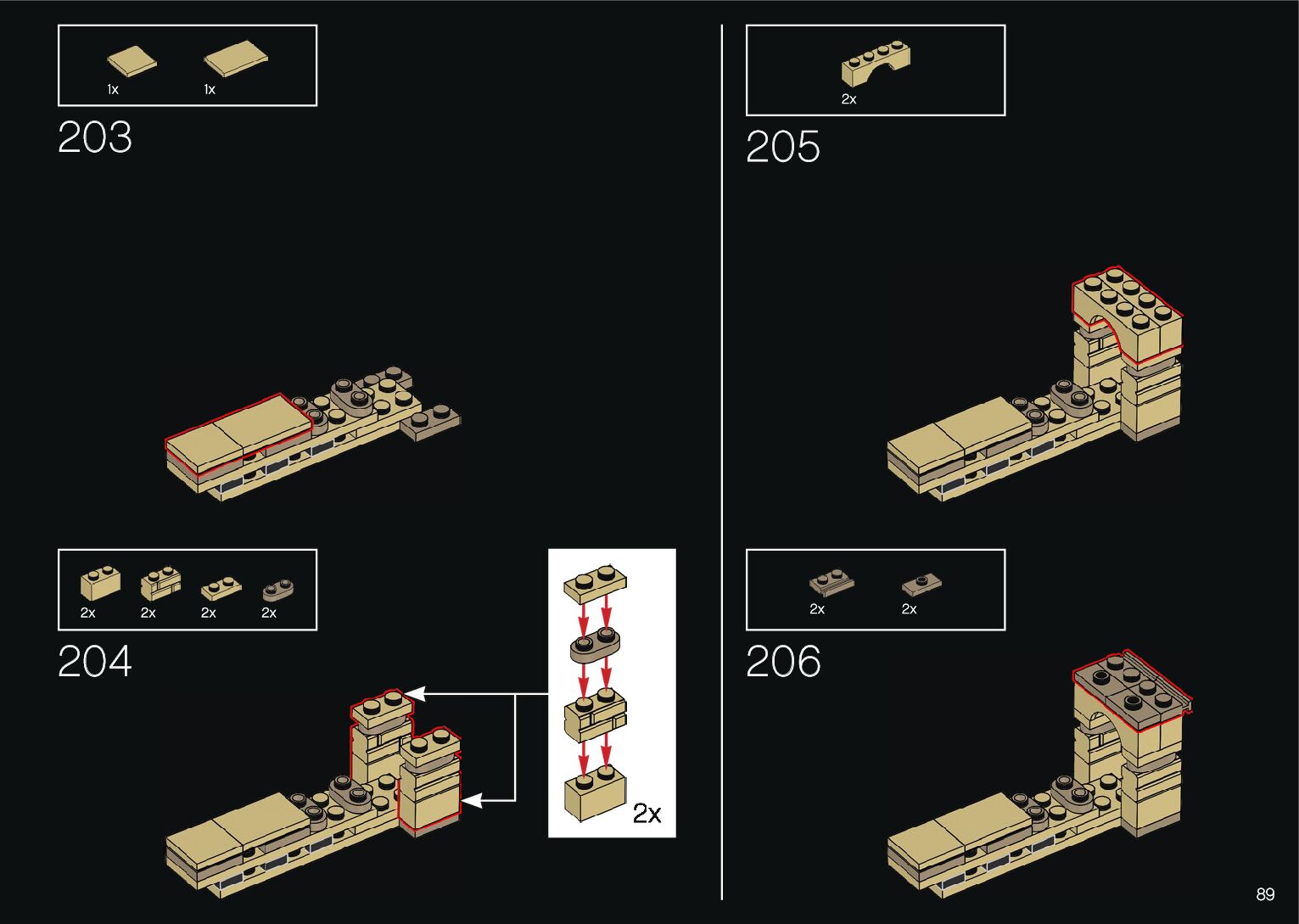 1x 1x

203

2x 2x 2x 2x

204

2x

2x

205

2x 2x

206

89