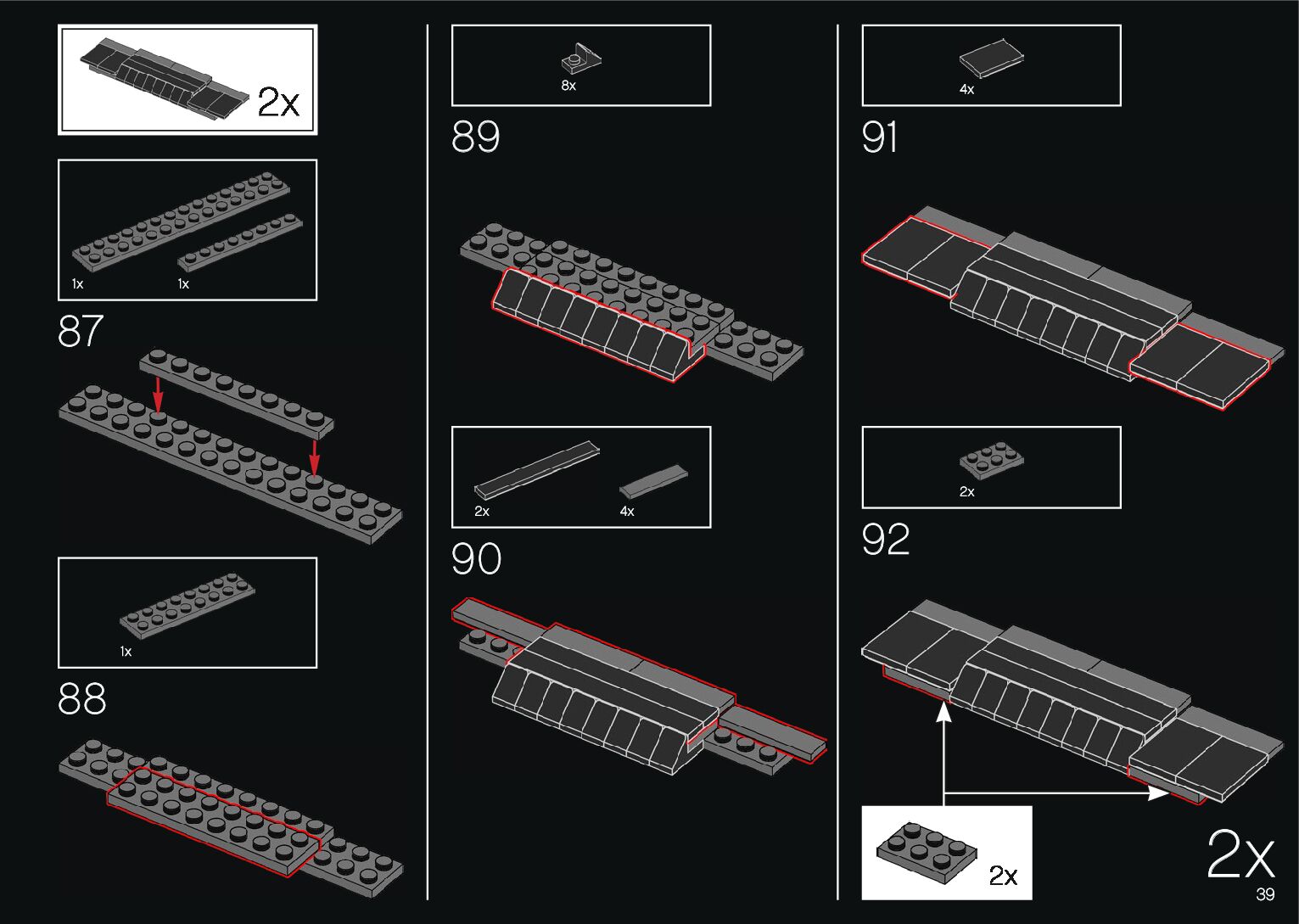 2x

1x 1x

87

1x

88

8x

89

2x 4x

90

4x

91

2x

92

2x

2x

39