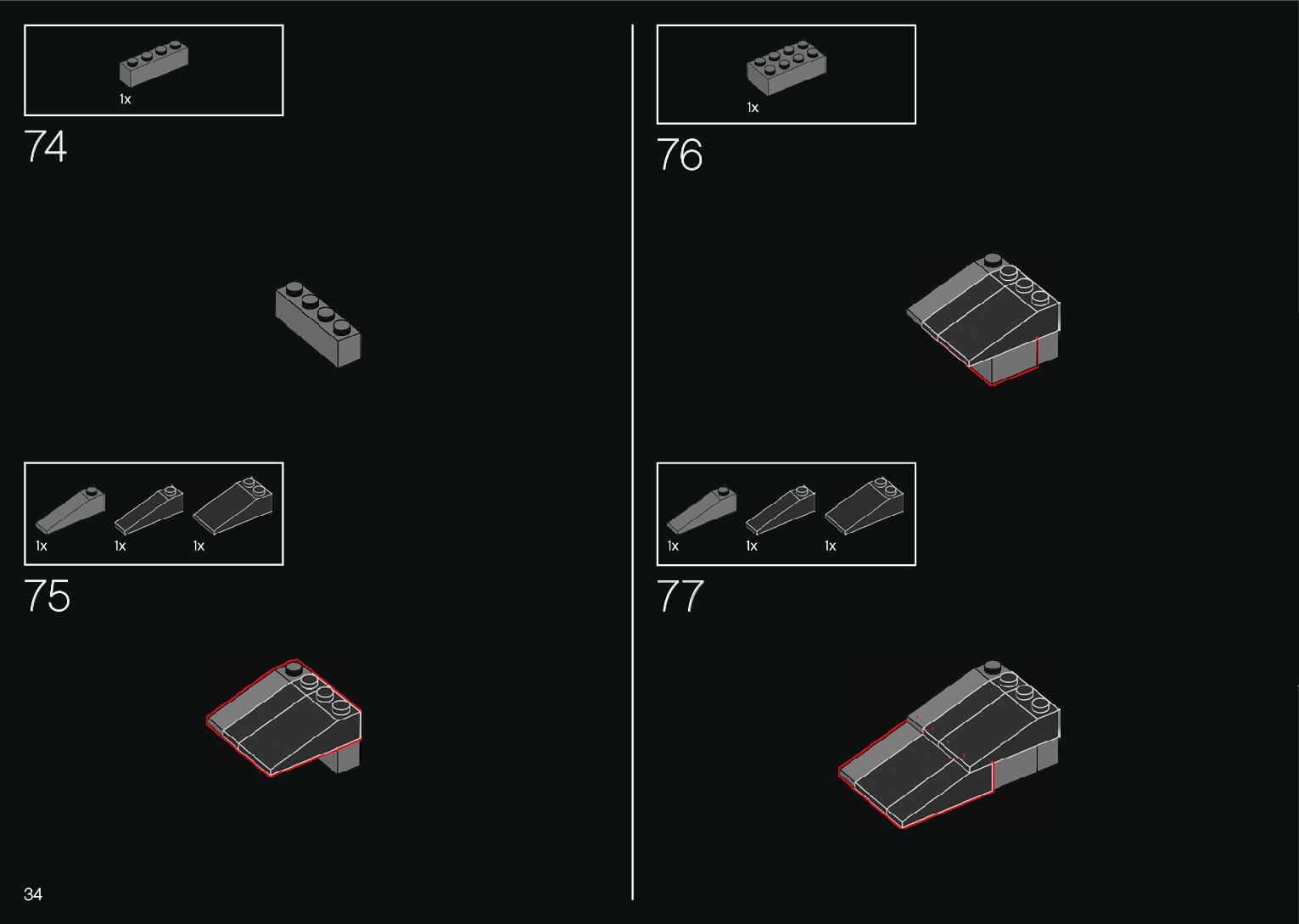 1x

74

1x 1x 1x

75

34

1x

76

1x 1x 1x

77