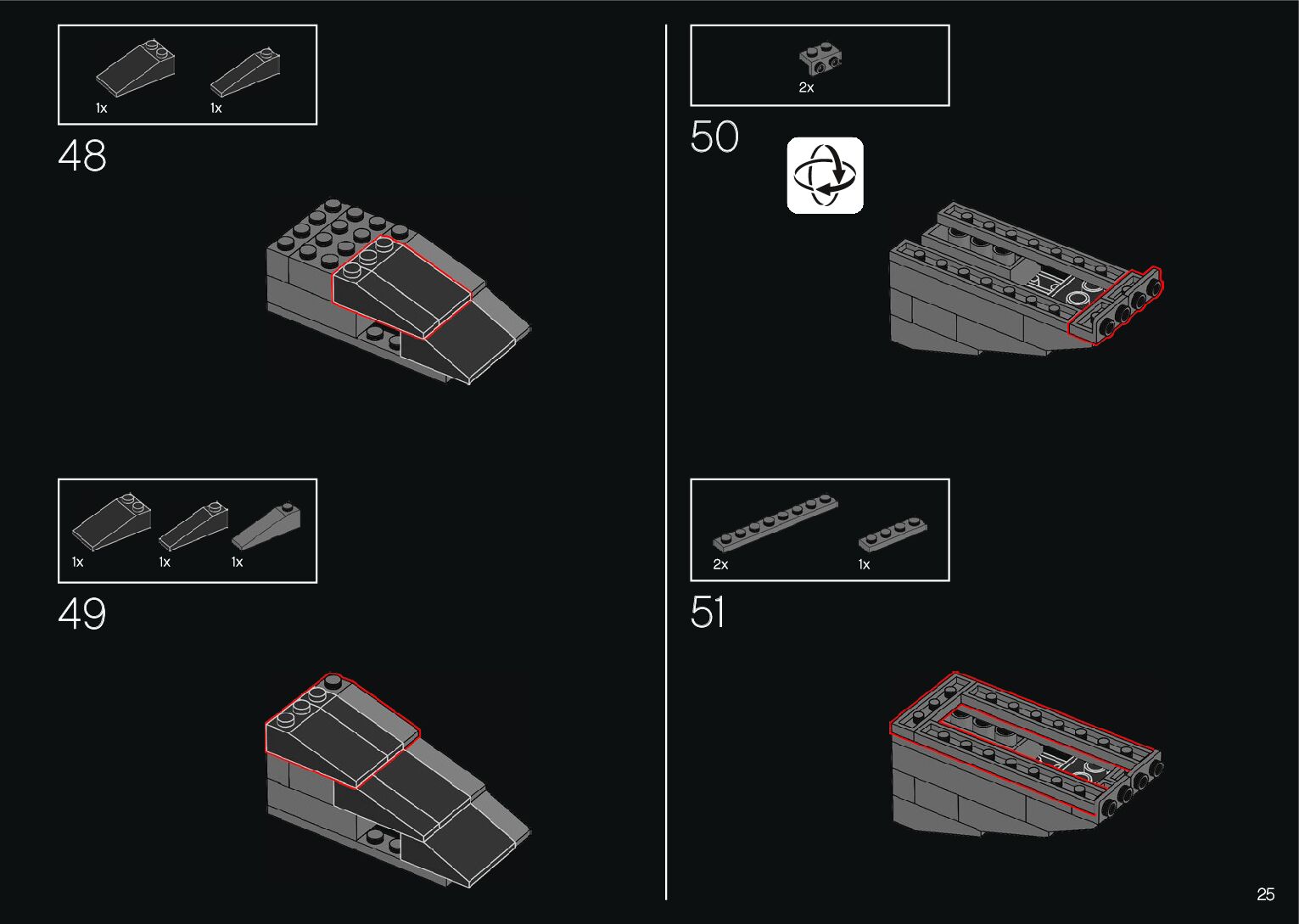 1x 1x

48

1x 1x 1x

49

2x

50

2x 1x

51

25