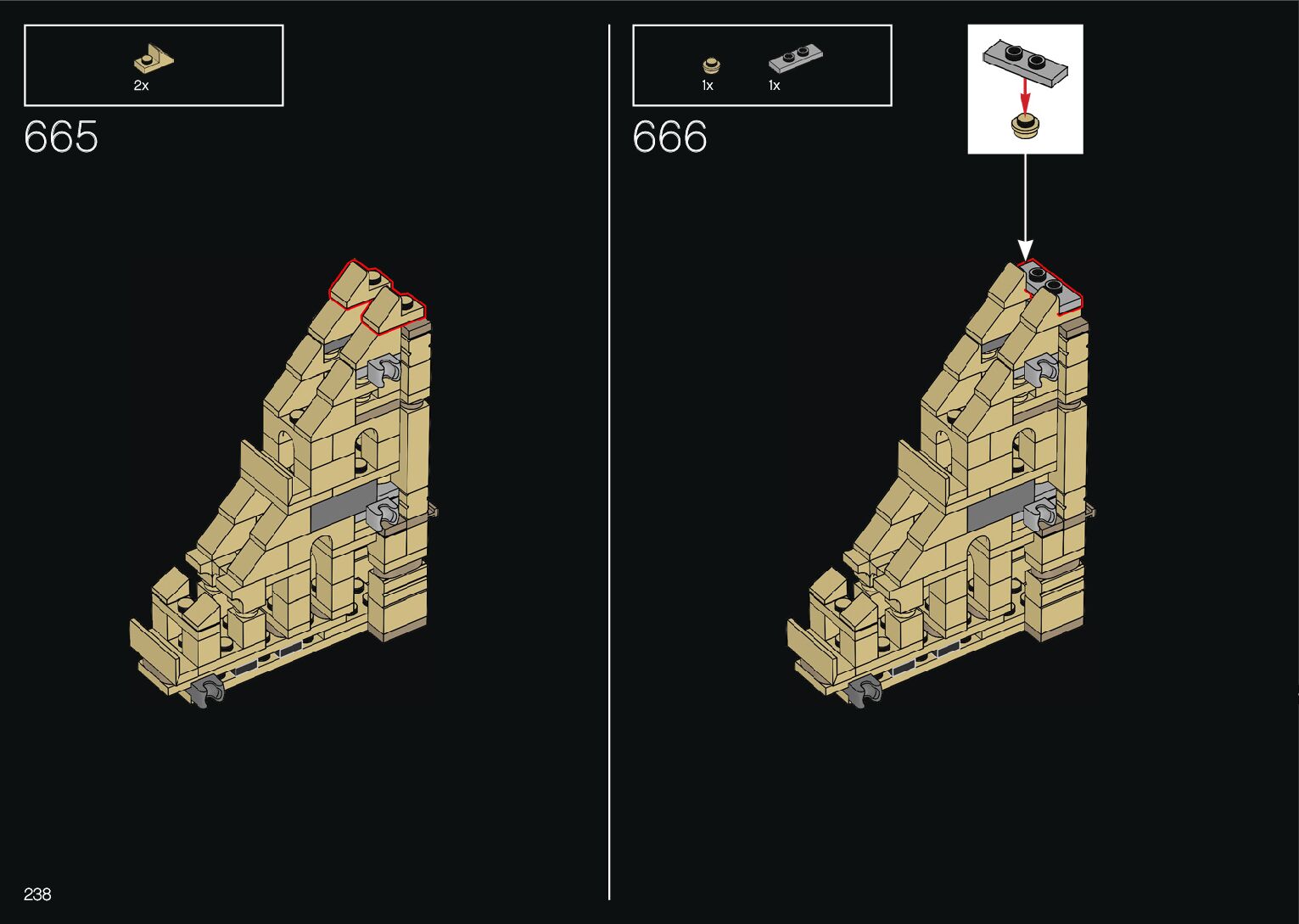 2x

665

1x 1x

666

238