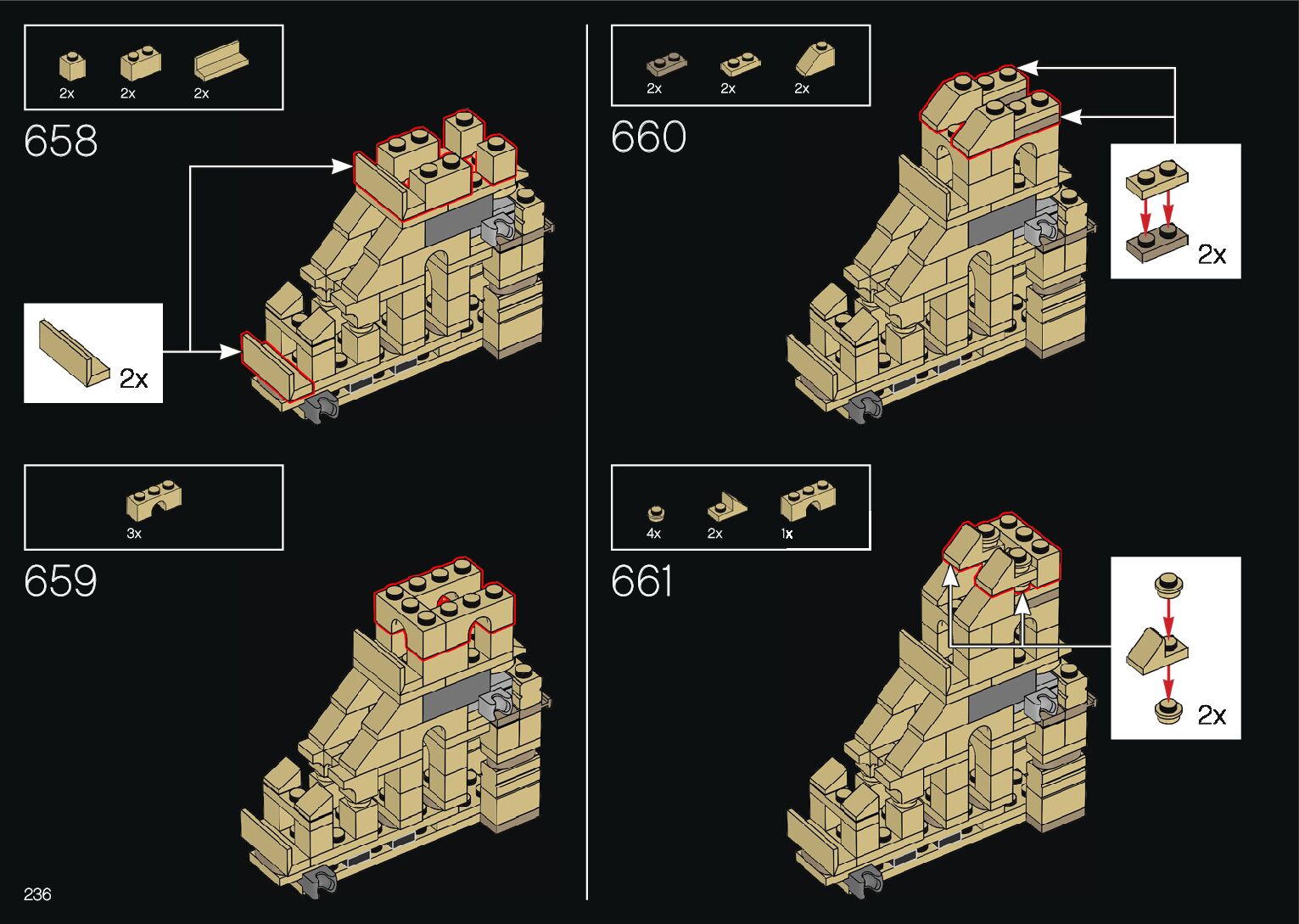 2x 2x 2x

658

2x

3x

659

236

2x 2x 2x

660

2x

4x 2x 1x

661

2x