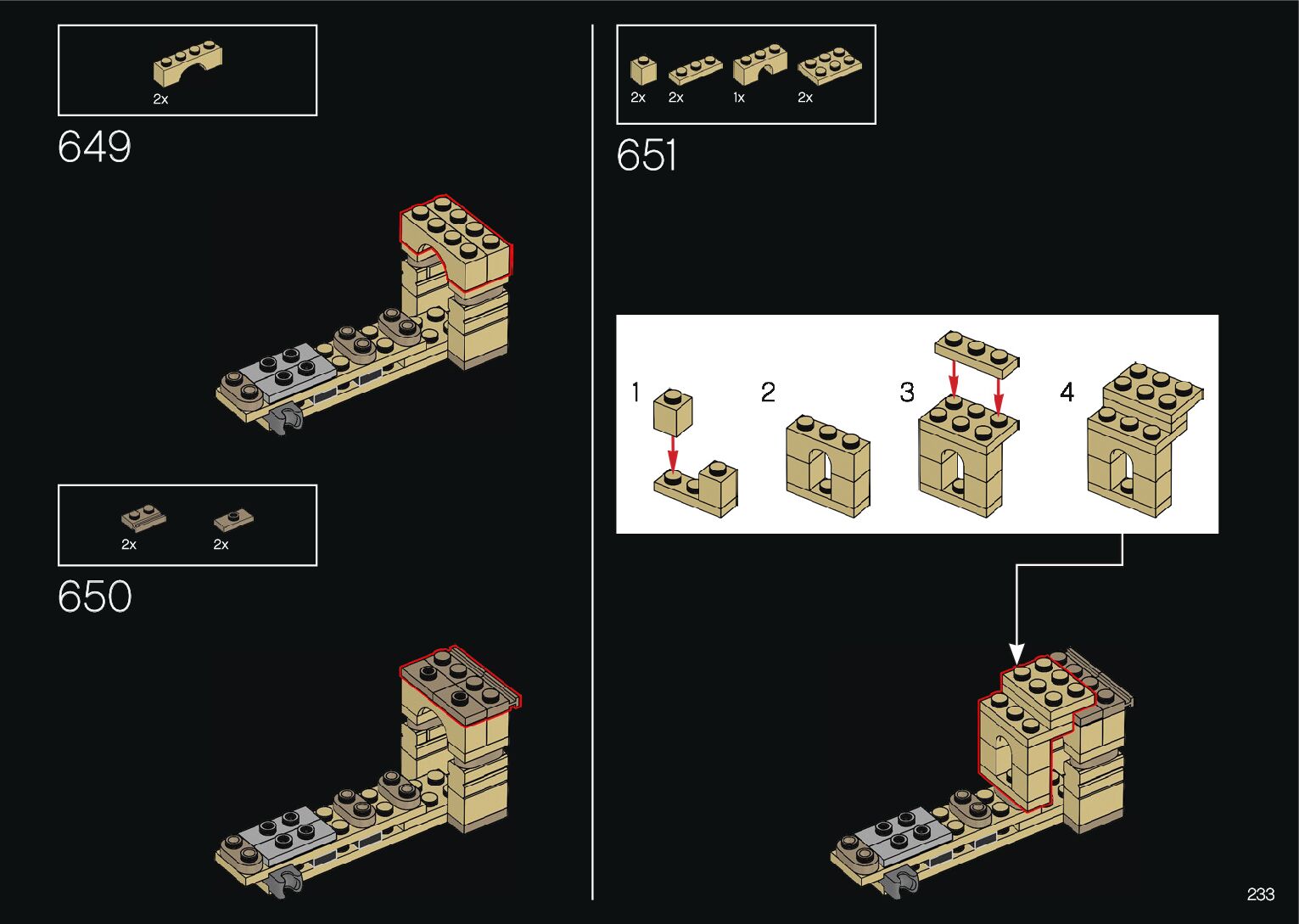 2x

649

2x 2x

650

2x 2x 1x 2x

651

1

2

3

4

233