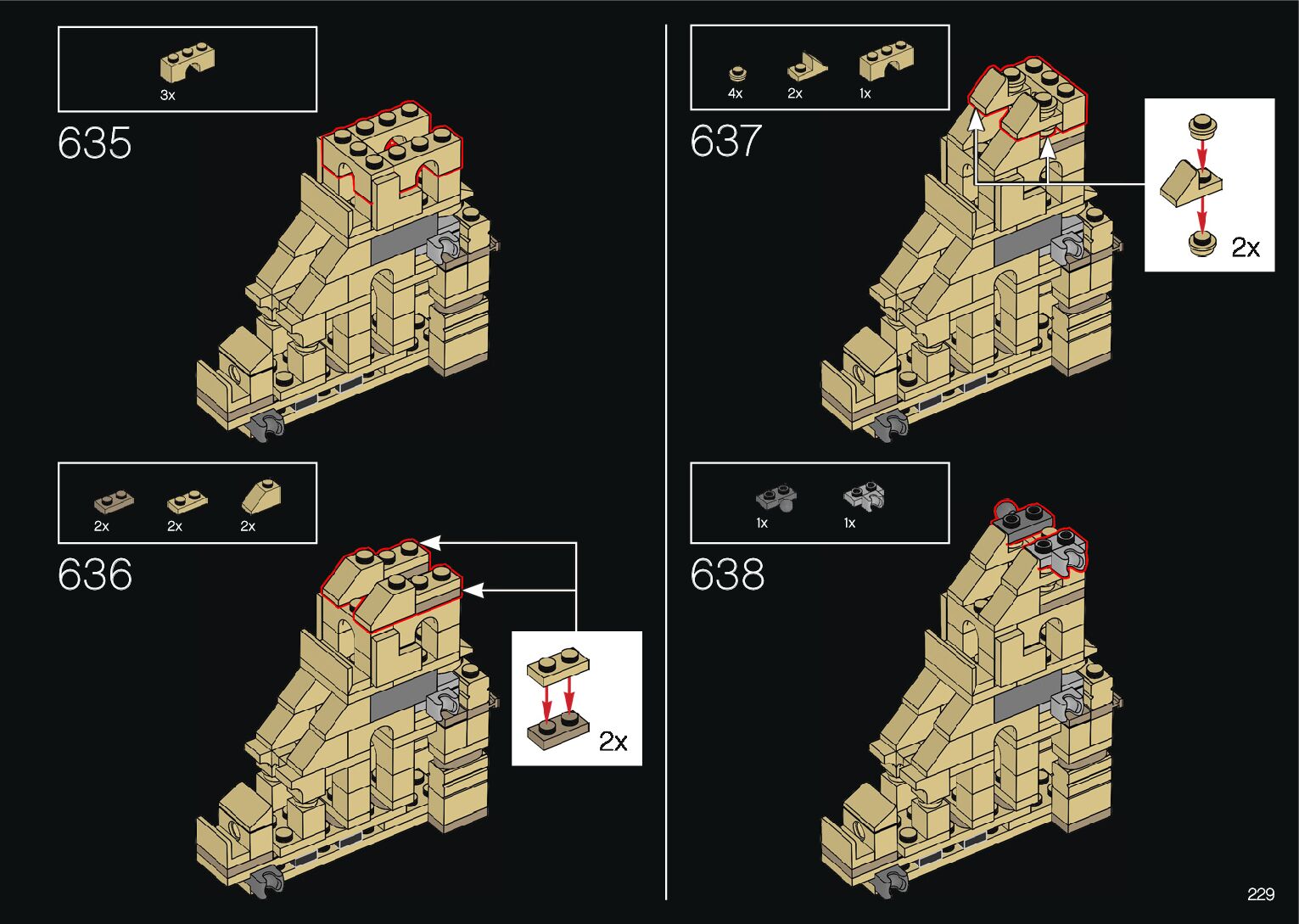 3x

635

2x 2x 2x

636

2x

4x 2x 1x

637

2x

1x 1x

638

229