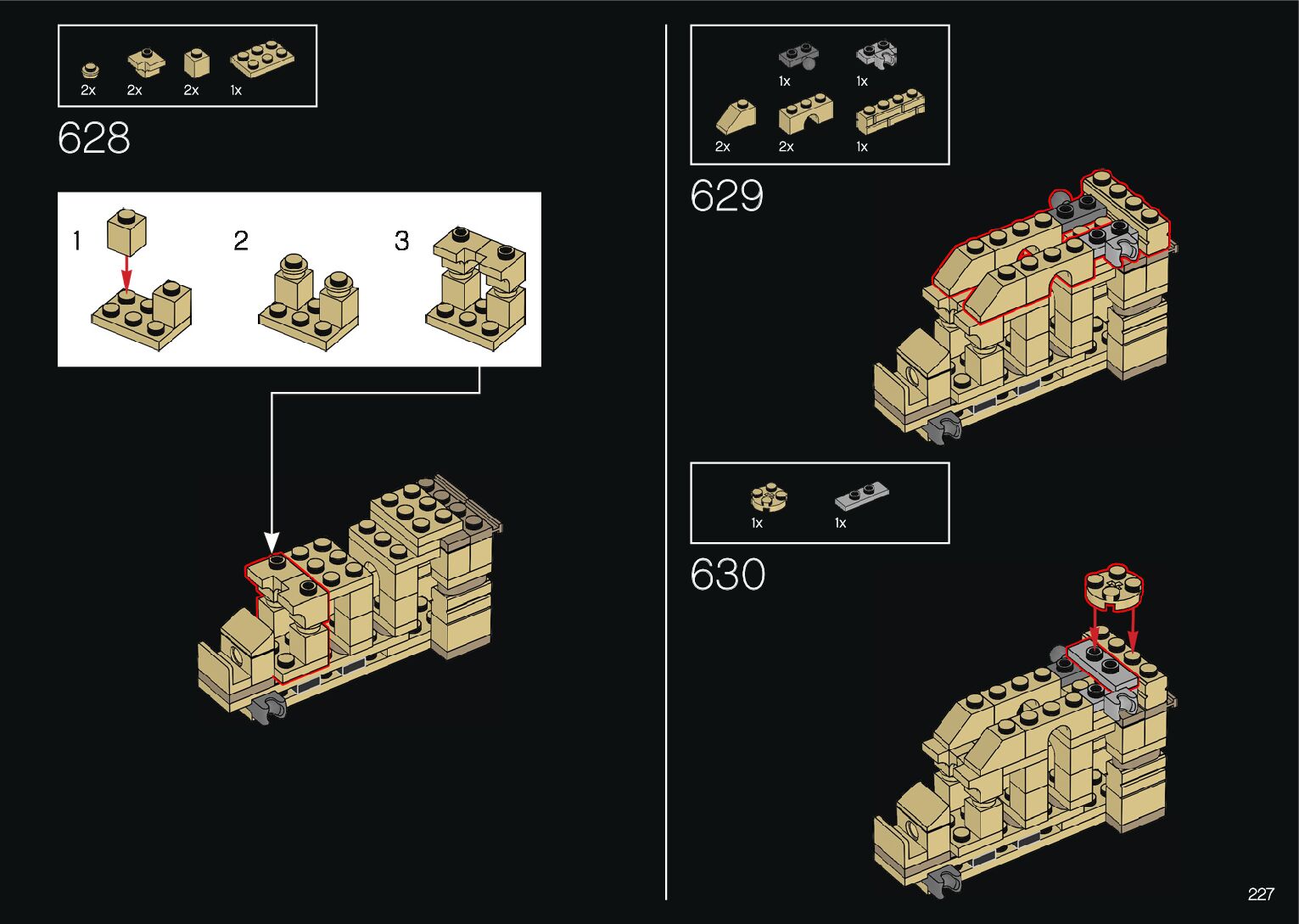 2x 2x 2x 1x

628

1

2

3

1x 1x

2x 2x 1x

629

1x 1x

630

227