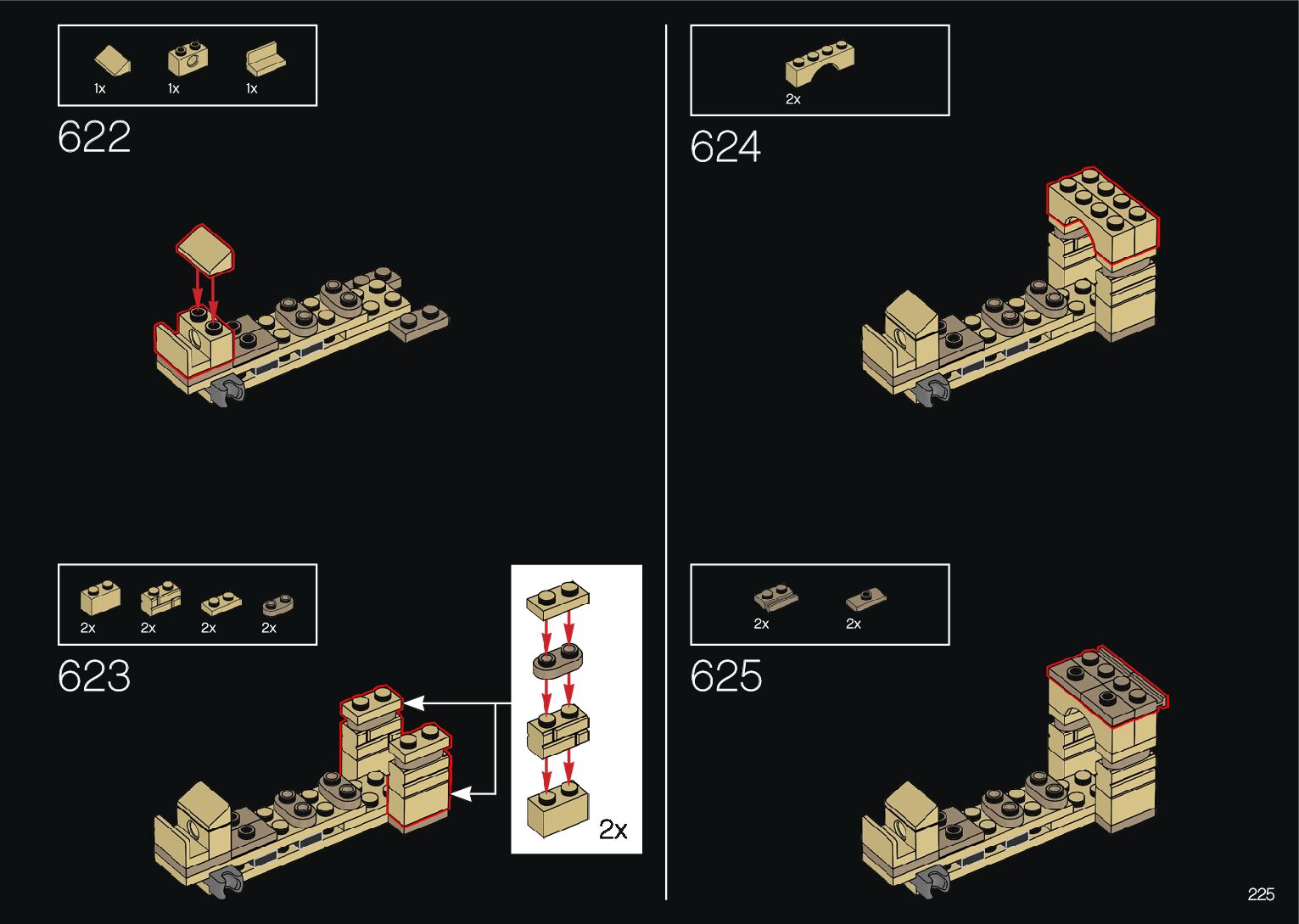 1x 1x 1x

622

2x 2x 2x 2x

623

2x

2x

624

2x 2x

625

225