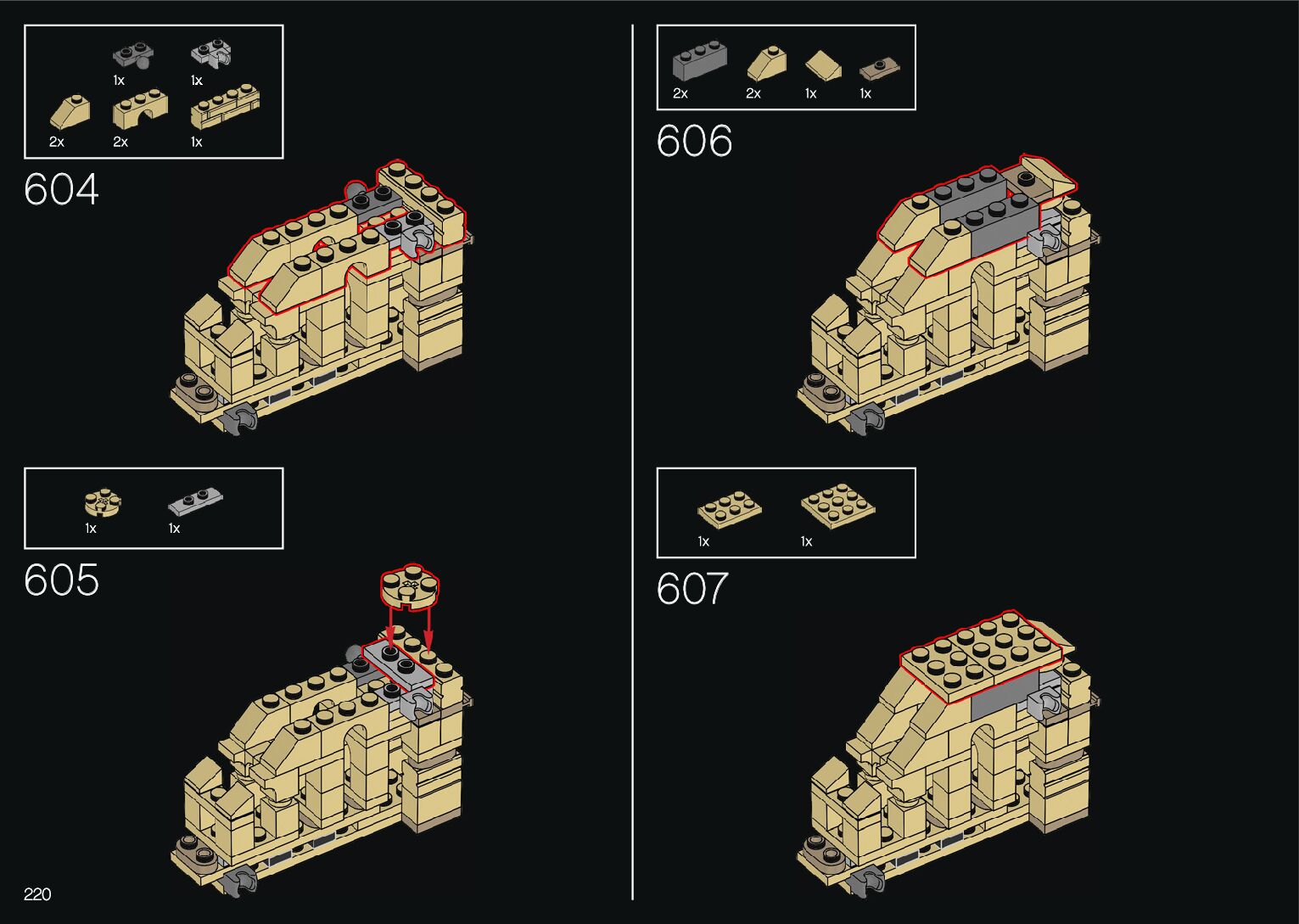 1x 1x
2x 2x 1x

604

1x 1x

605

220

2x 2x 1x 1x

606

1x 1x

607