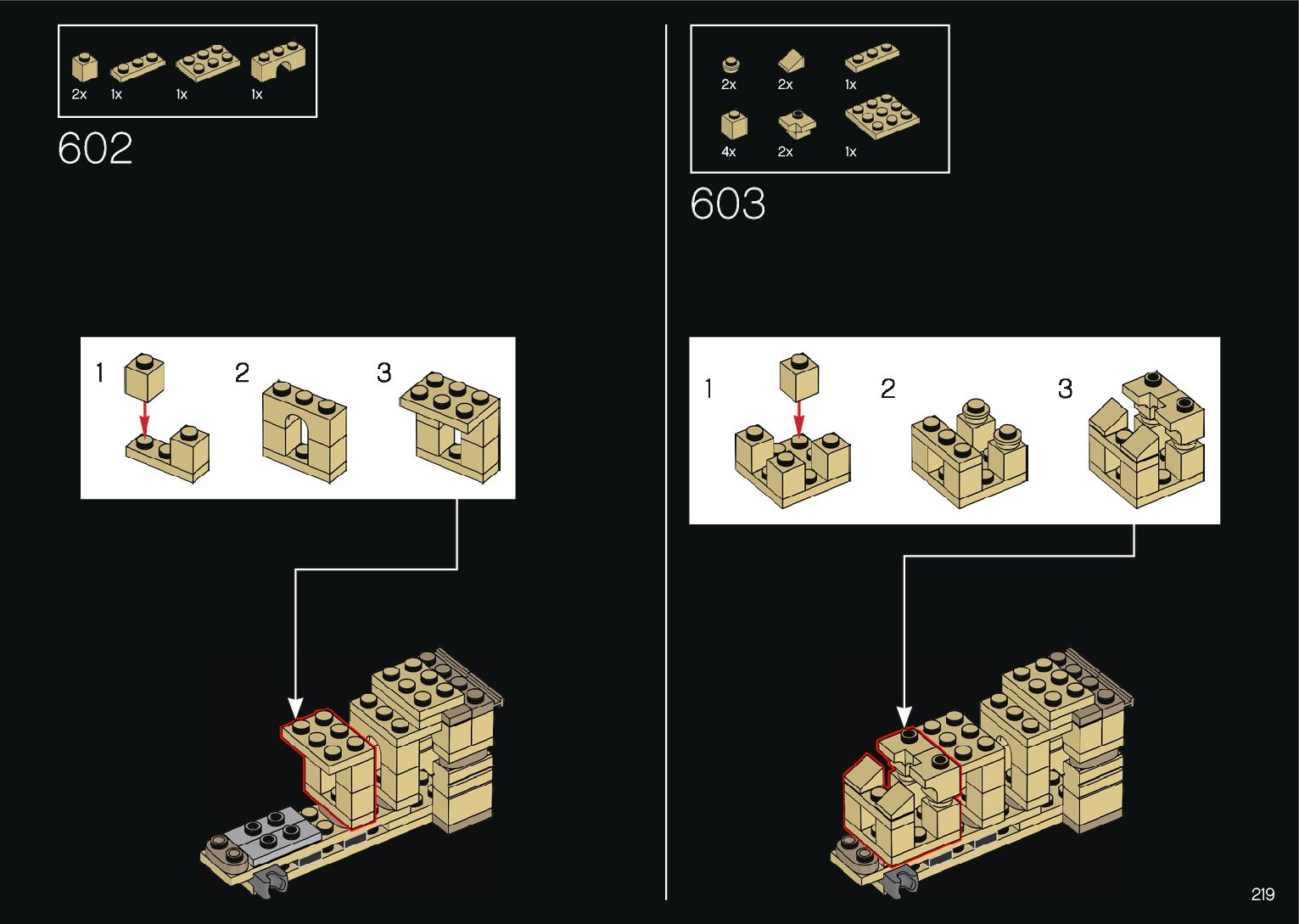 2x 1x 1x 1x

602

1 2 3

2x 2x 1x

4x 2x 1x

603

1 2 3

219