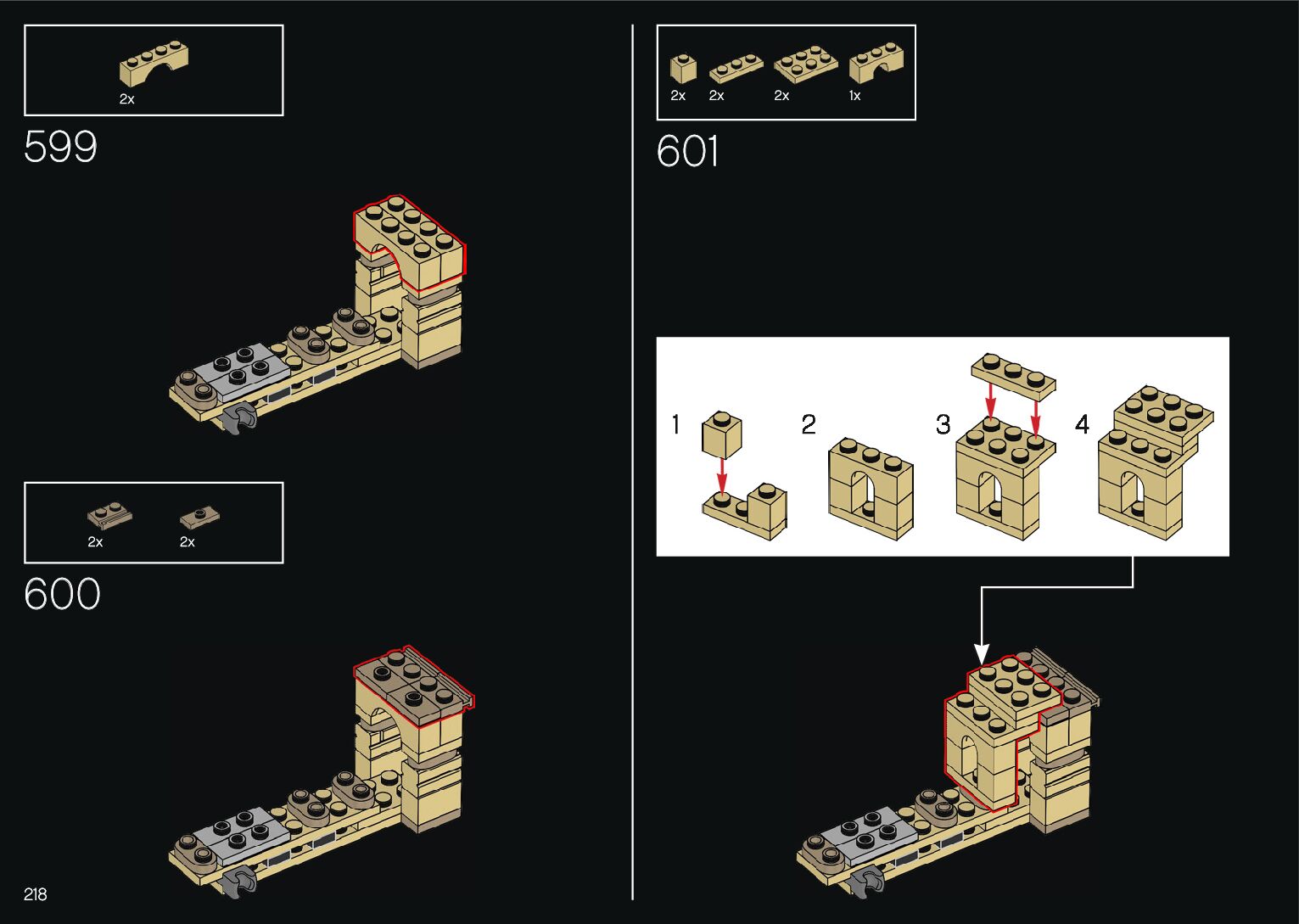 2x

599

2x 2x

600

218

2x 2x 2x 1x

601

1 2 3 4