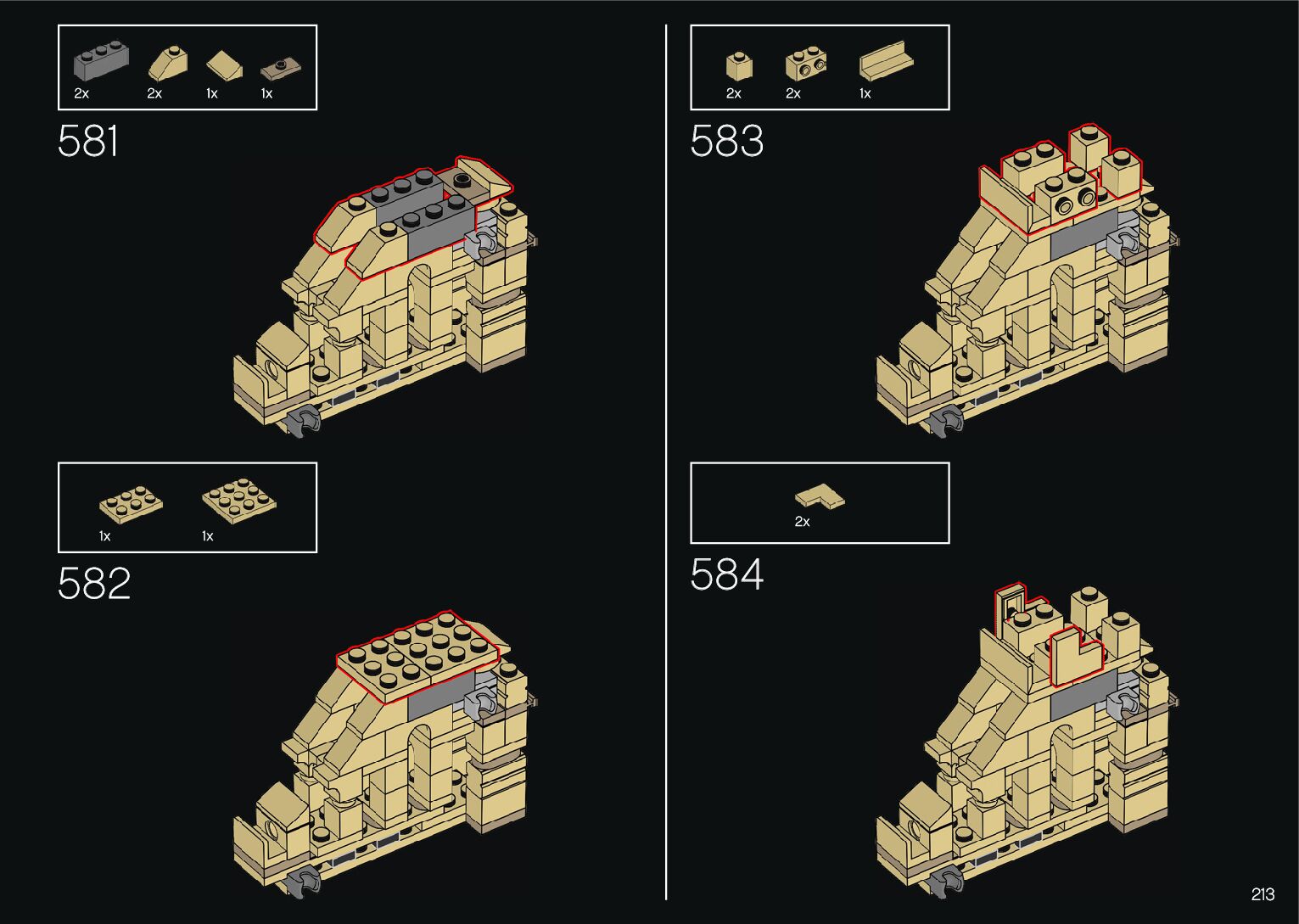 2x 2x 1x 1x

581

1x 1x

582

2x 2x 1x

583

2x

584

213