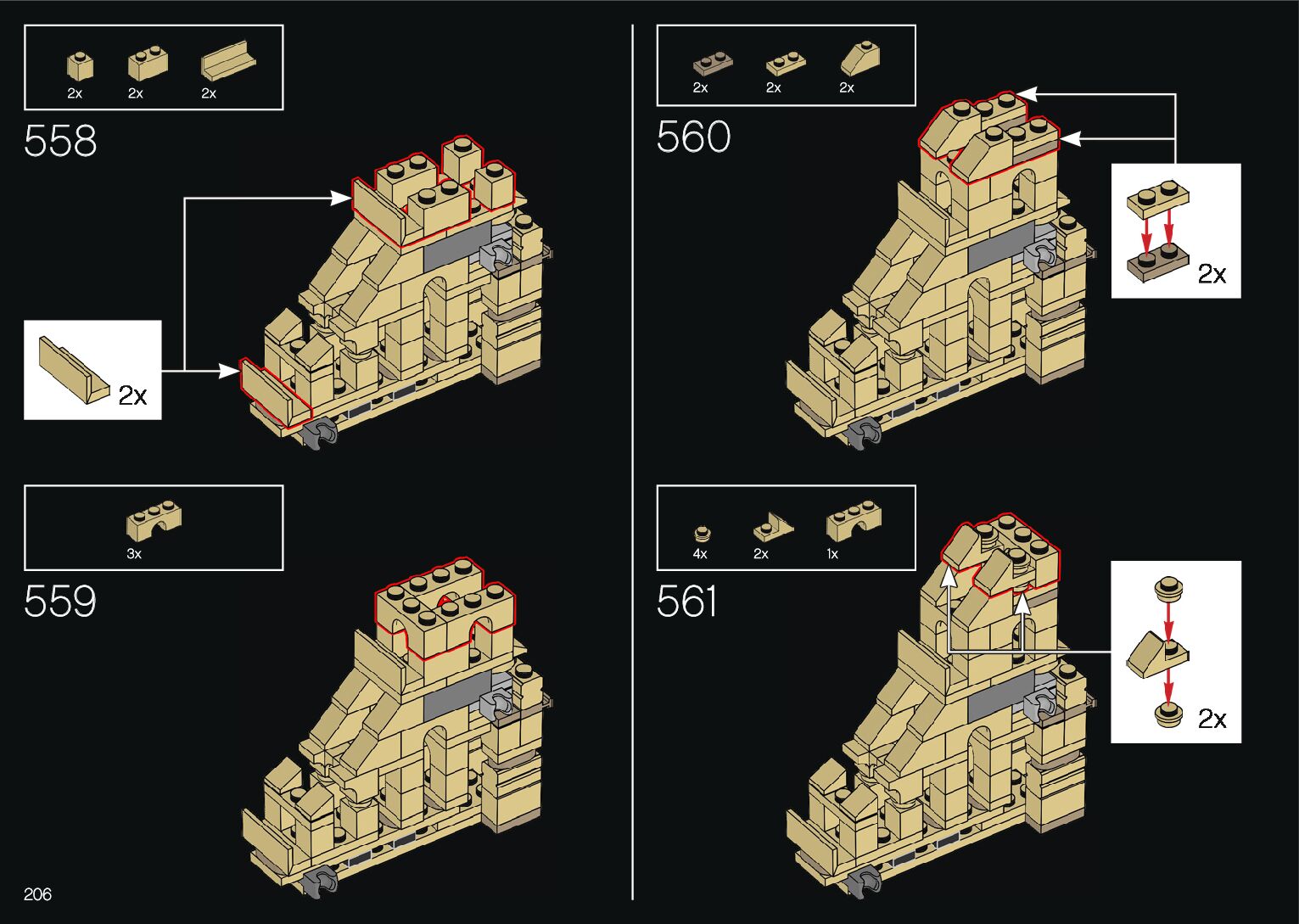 2x 2x 2x

558

2x

3x

559

206

2x 2x 2x

560

2x

4x 2x 1x

561

2x