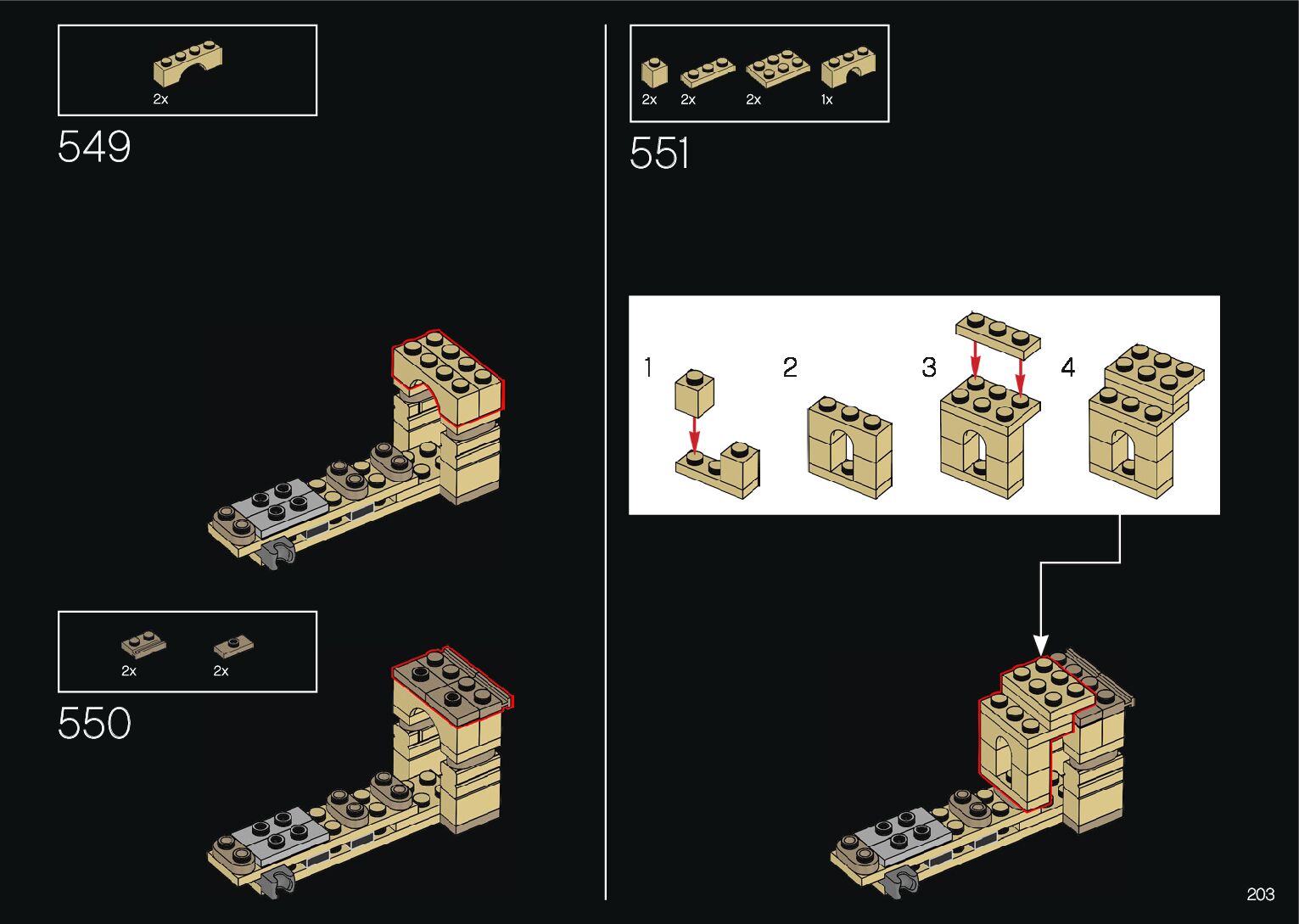 2x

549

2x 2x

550

2x 2x 2x 1x

551

1

2

3

4

203