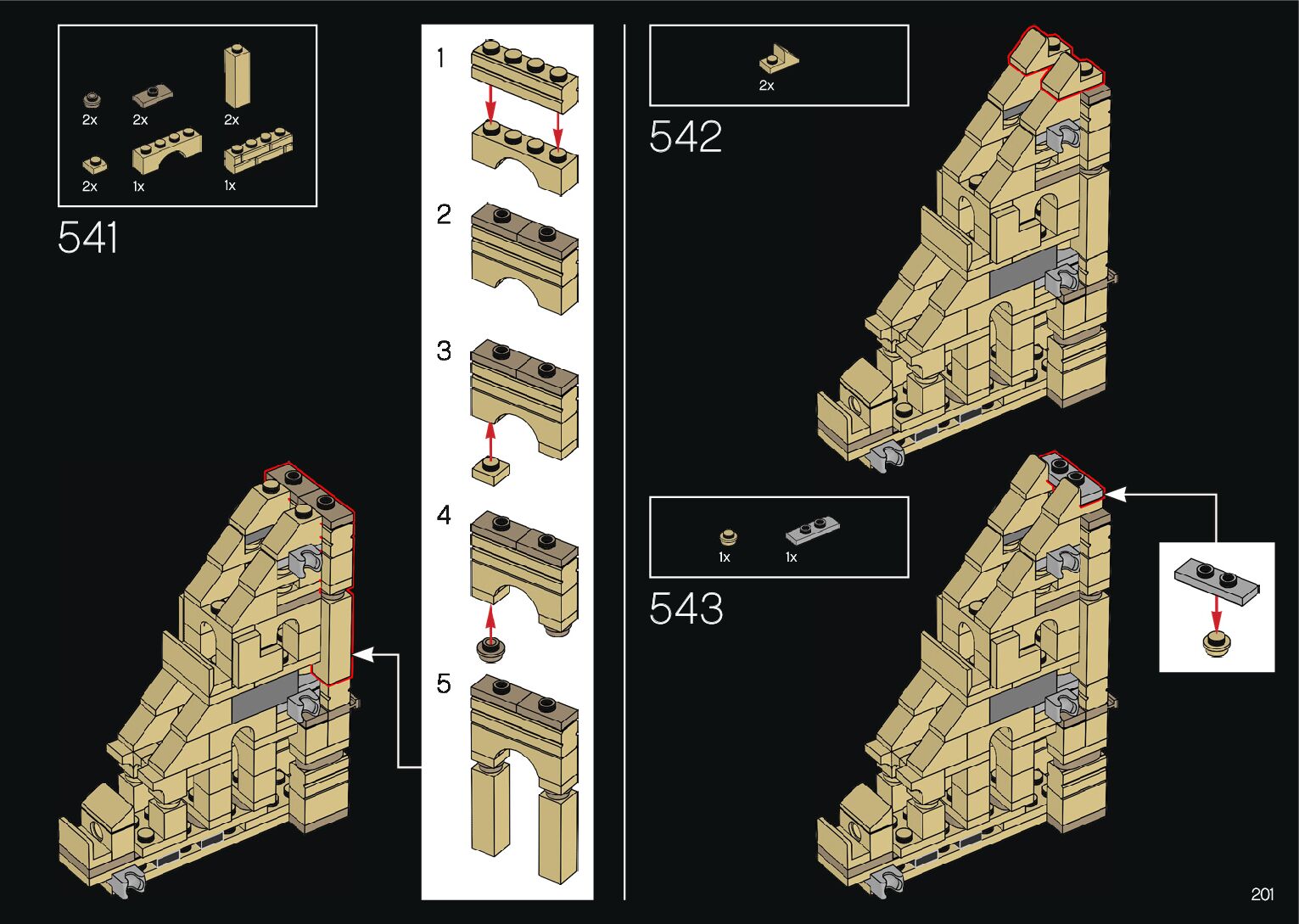 2x 2x 2x
2x 1x 1x

541

1
2
3
4
5

2x

542

1x 1x

543

201