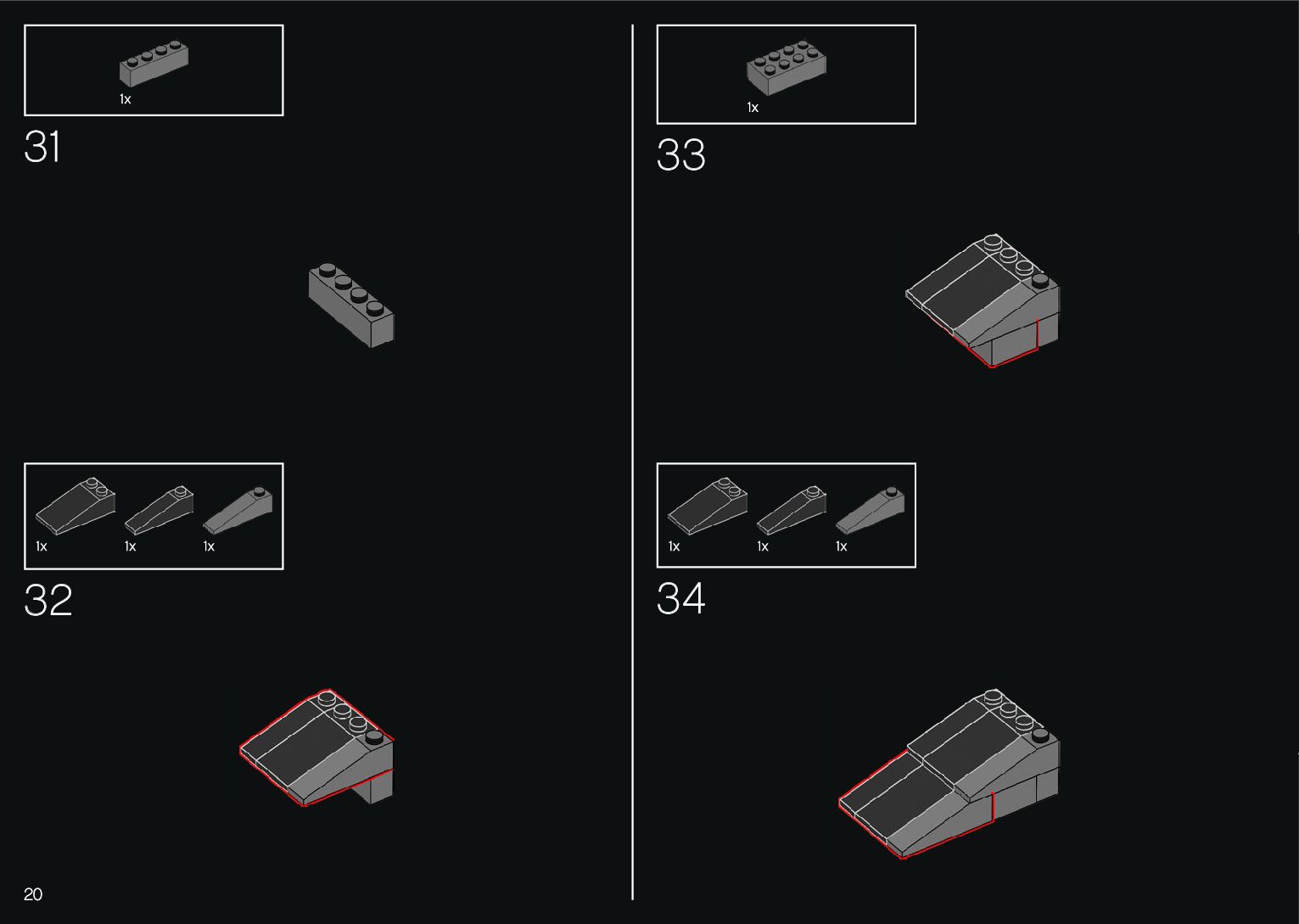 1x

31

1x 1x 1x

32

20

1x

33

1x 1x 1x

34