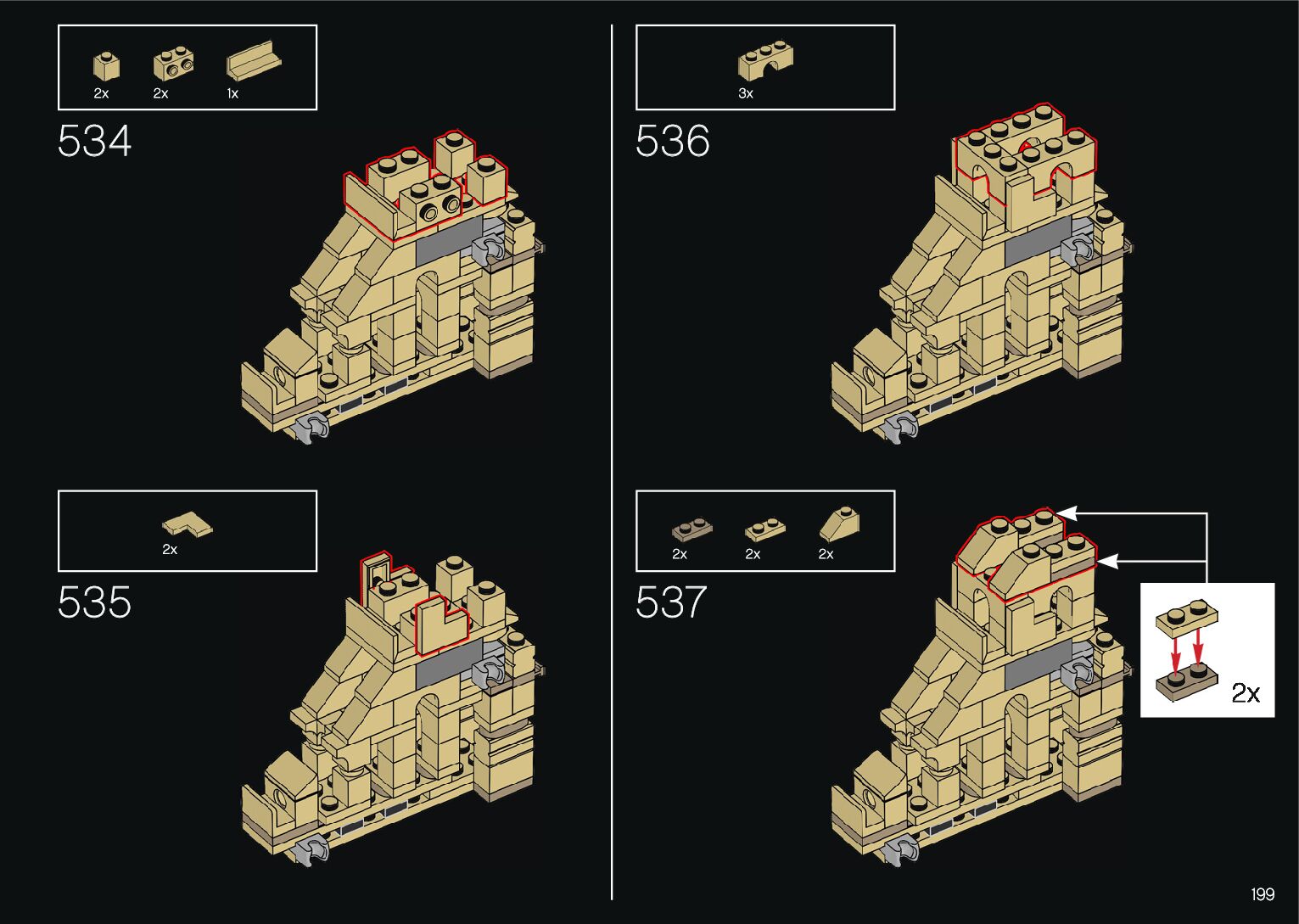 2x 2x 1x

534

2x

535

3x

536

2x 2x 2x

537

2x

199