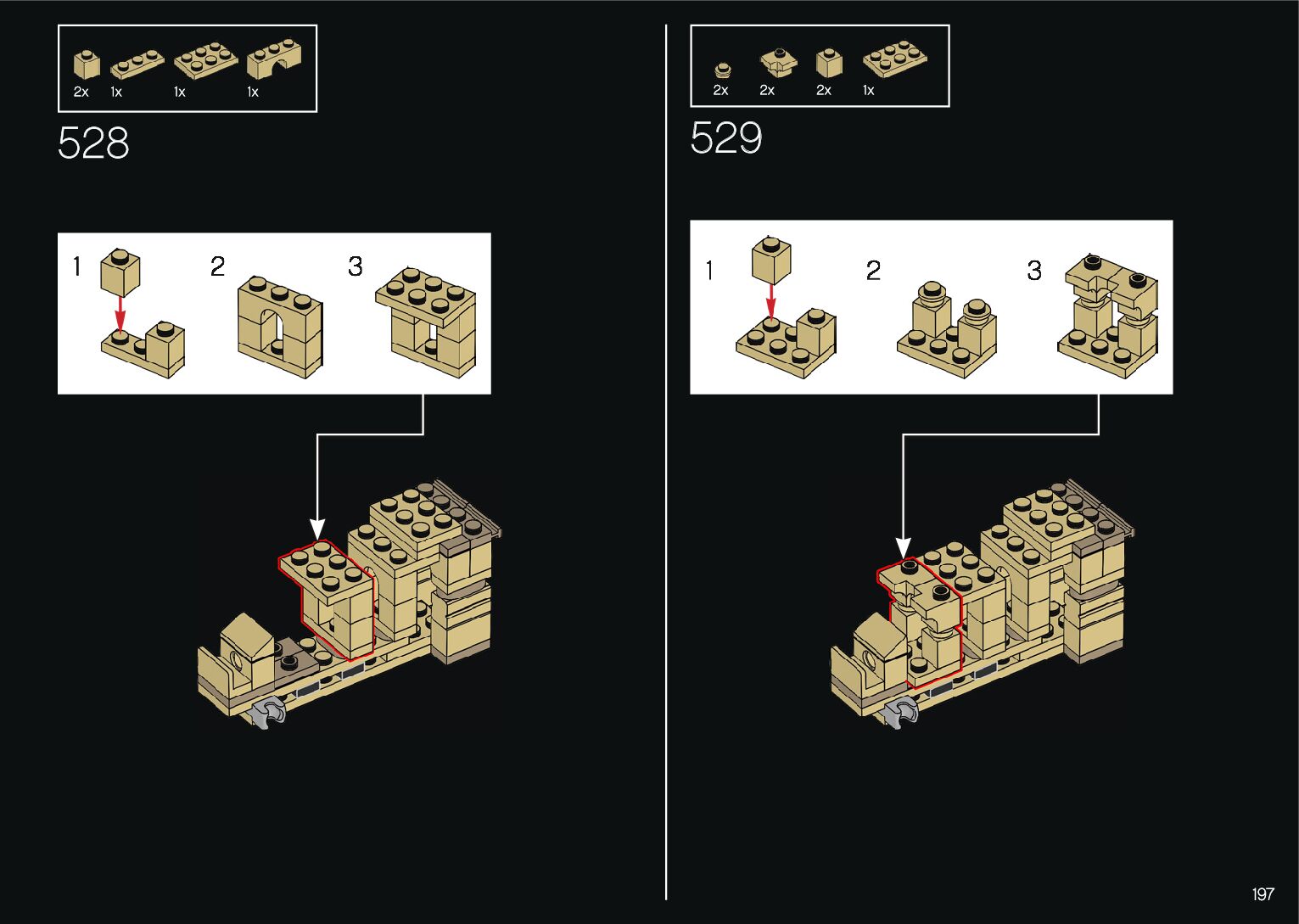 2x 1x 1x 1x

528

1 2 3

2x 2x 2x 1x

529

1 2 3

197