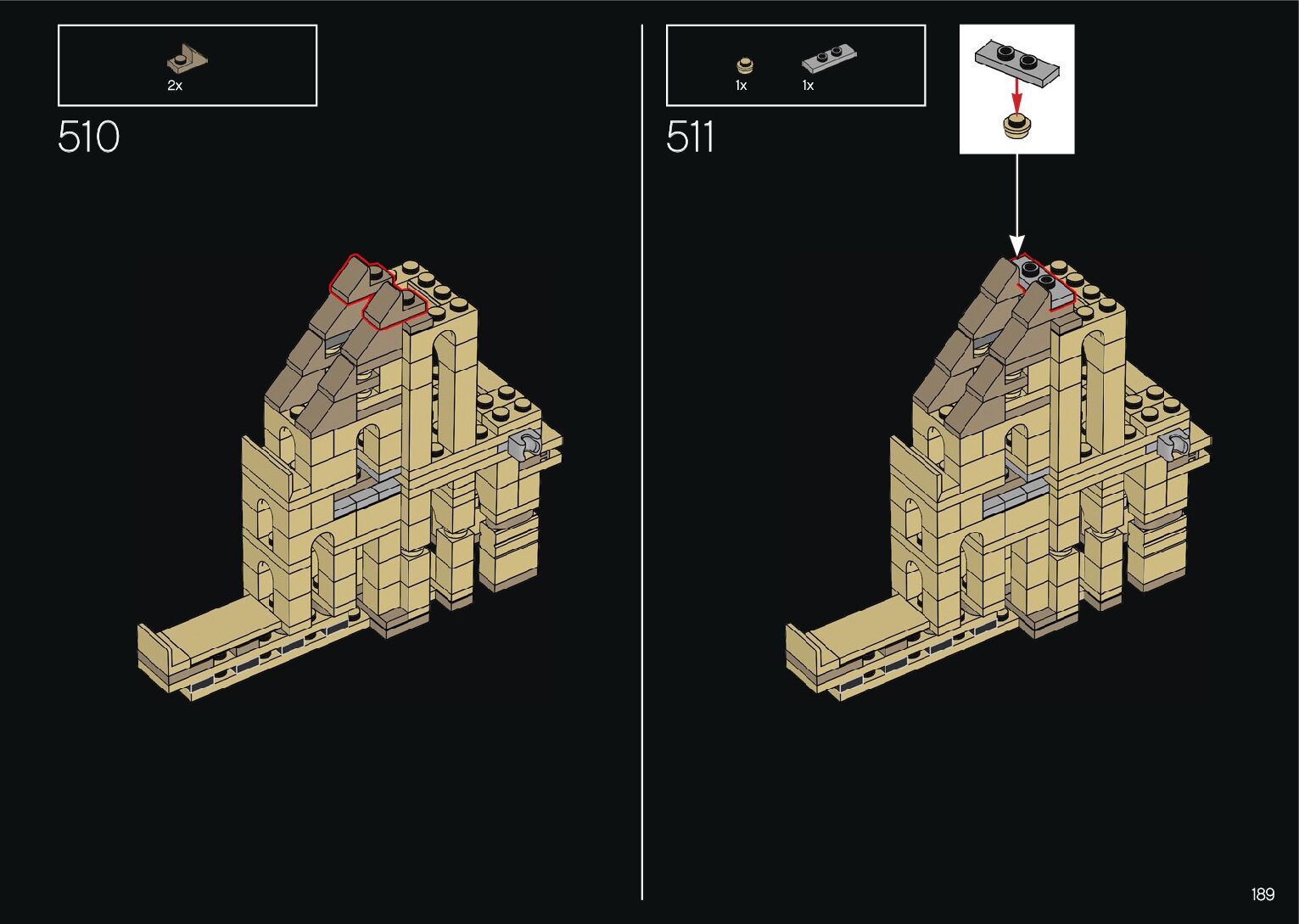 2x

510

1x 1x

511

189