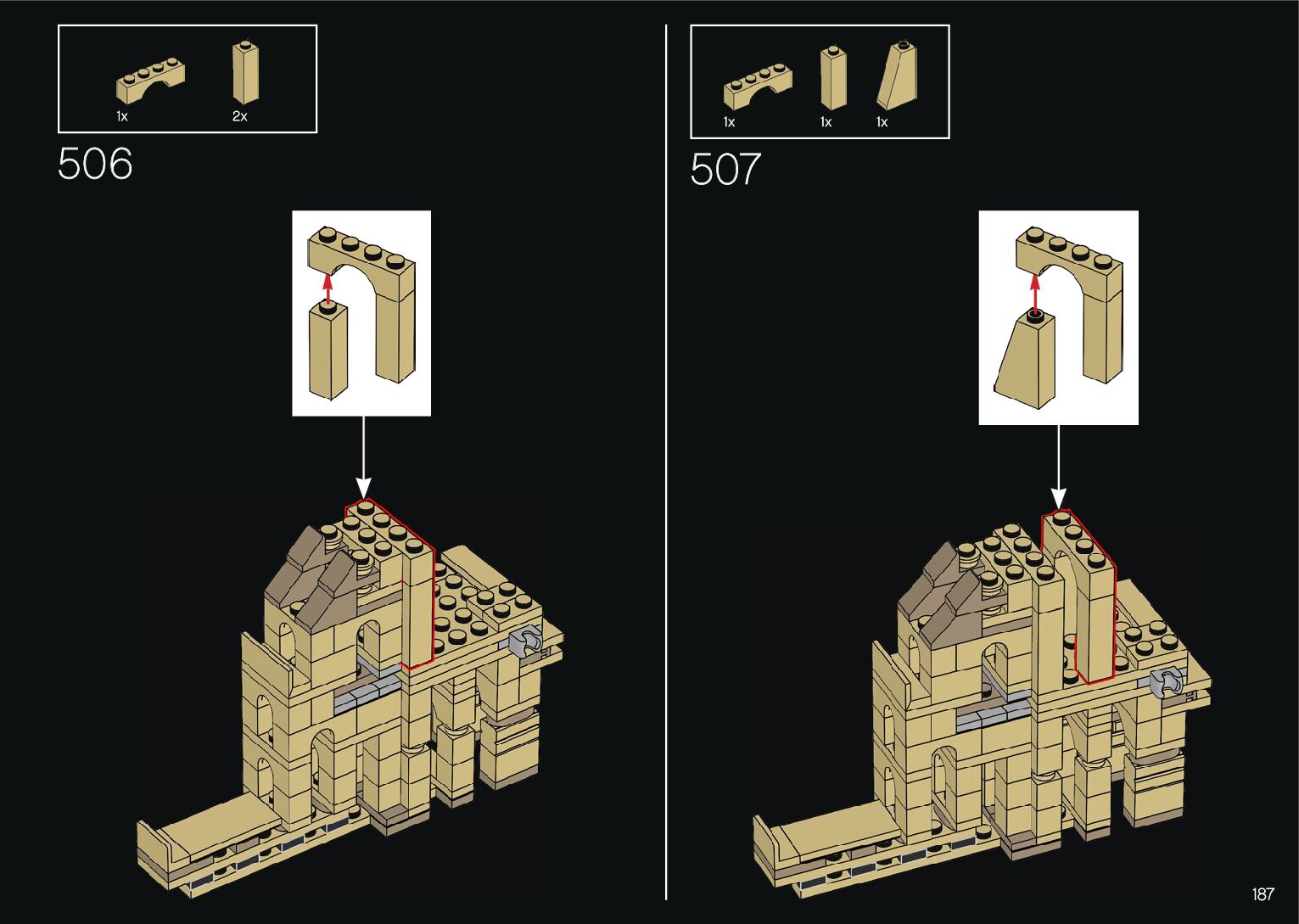 1x

2x

506

1x

1x

1x

507

187