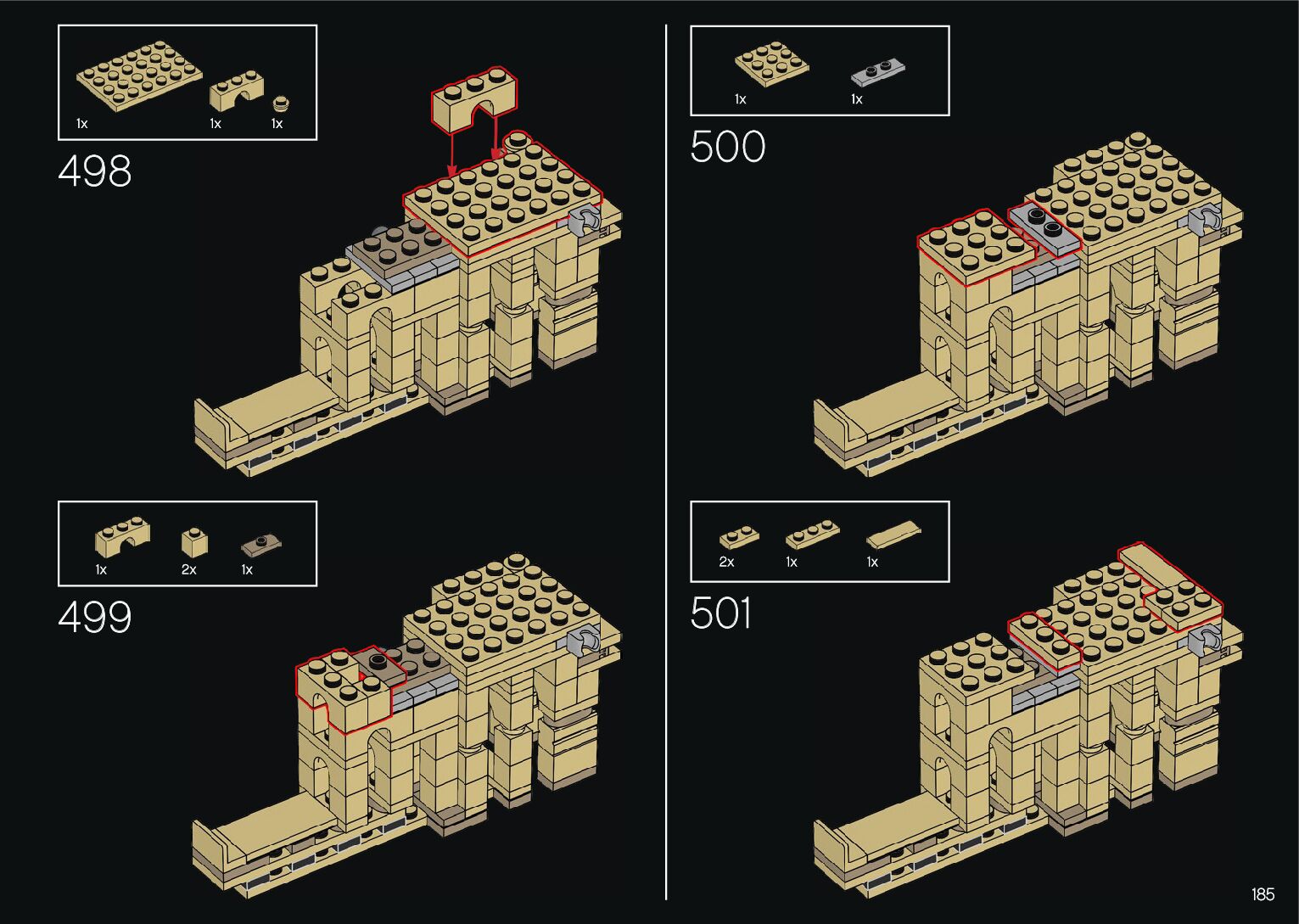 1x 1x 1x

498

1x 2x 1x

499

1x 1x

500

2x 1x 1x

501

185