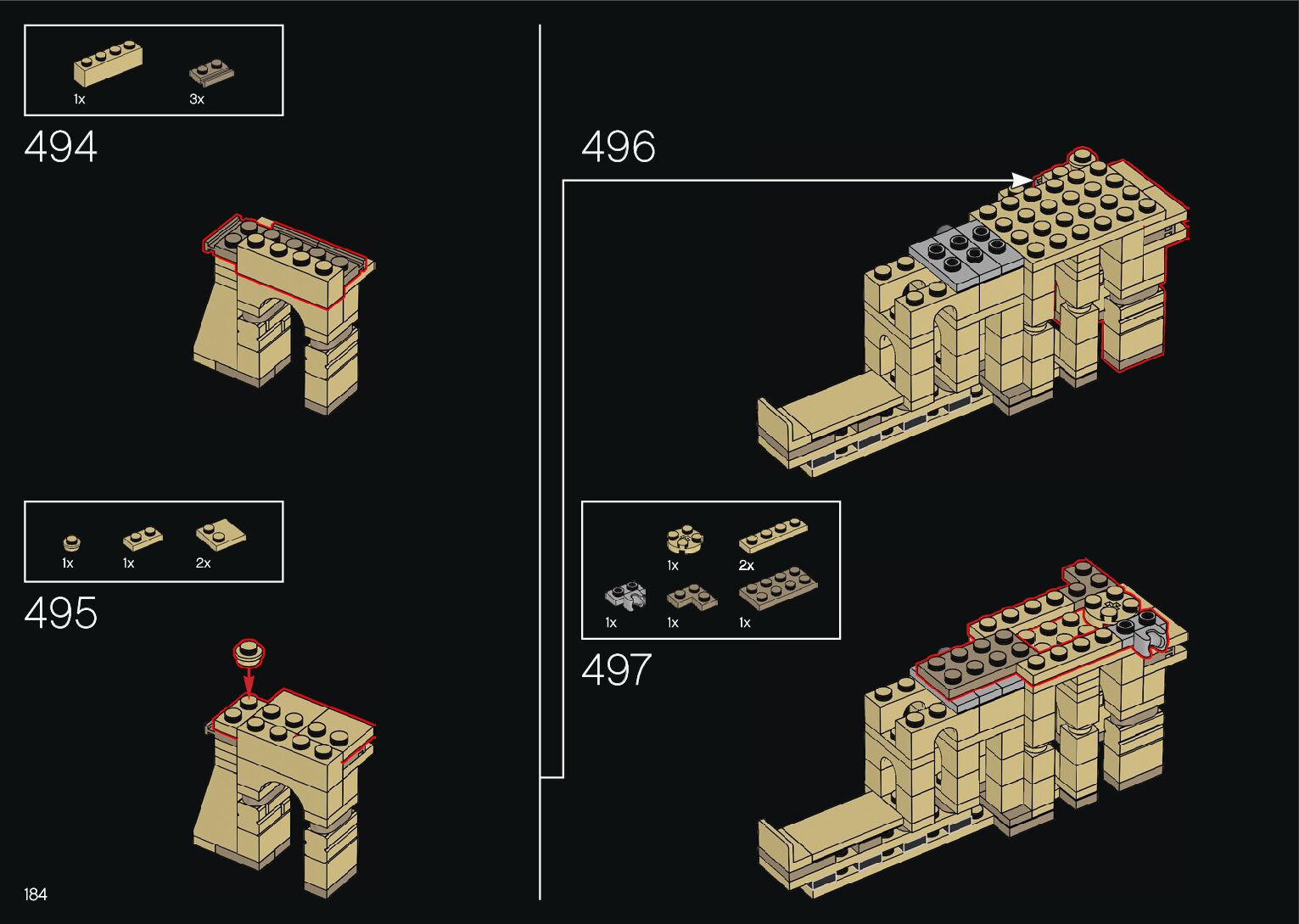 1x 3x

494

1x 1x 2x

495

184

496

1x 2x

1x 1x 1x

497