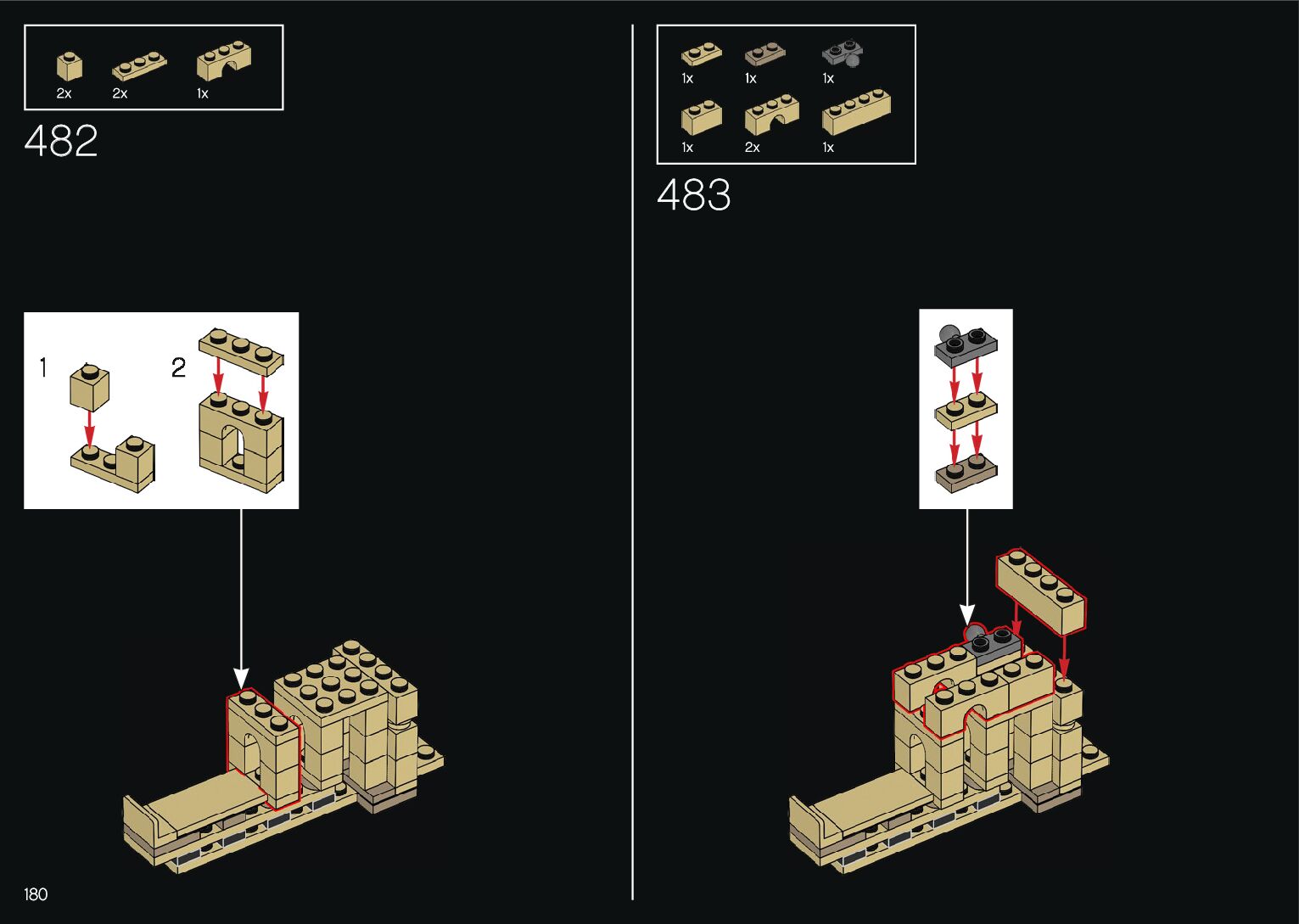 2x 2x 1x

482

1 2

180

1x 1x 1x

1x 2x 1x

483