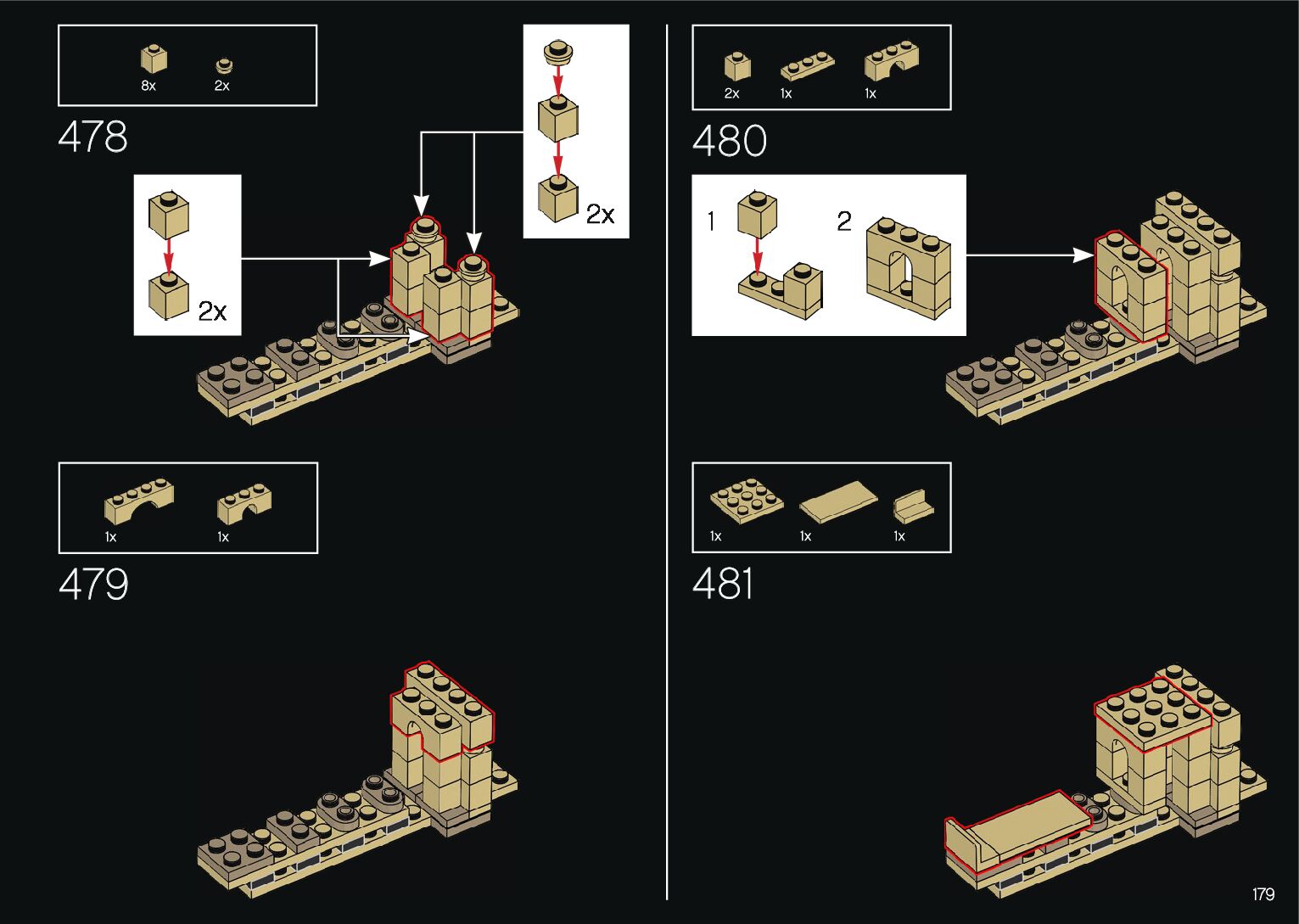 8x 2x

478

2x

2x

1x 1x

479

2x 1x 1x

480

1

2

1x 1x 1x

481

179