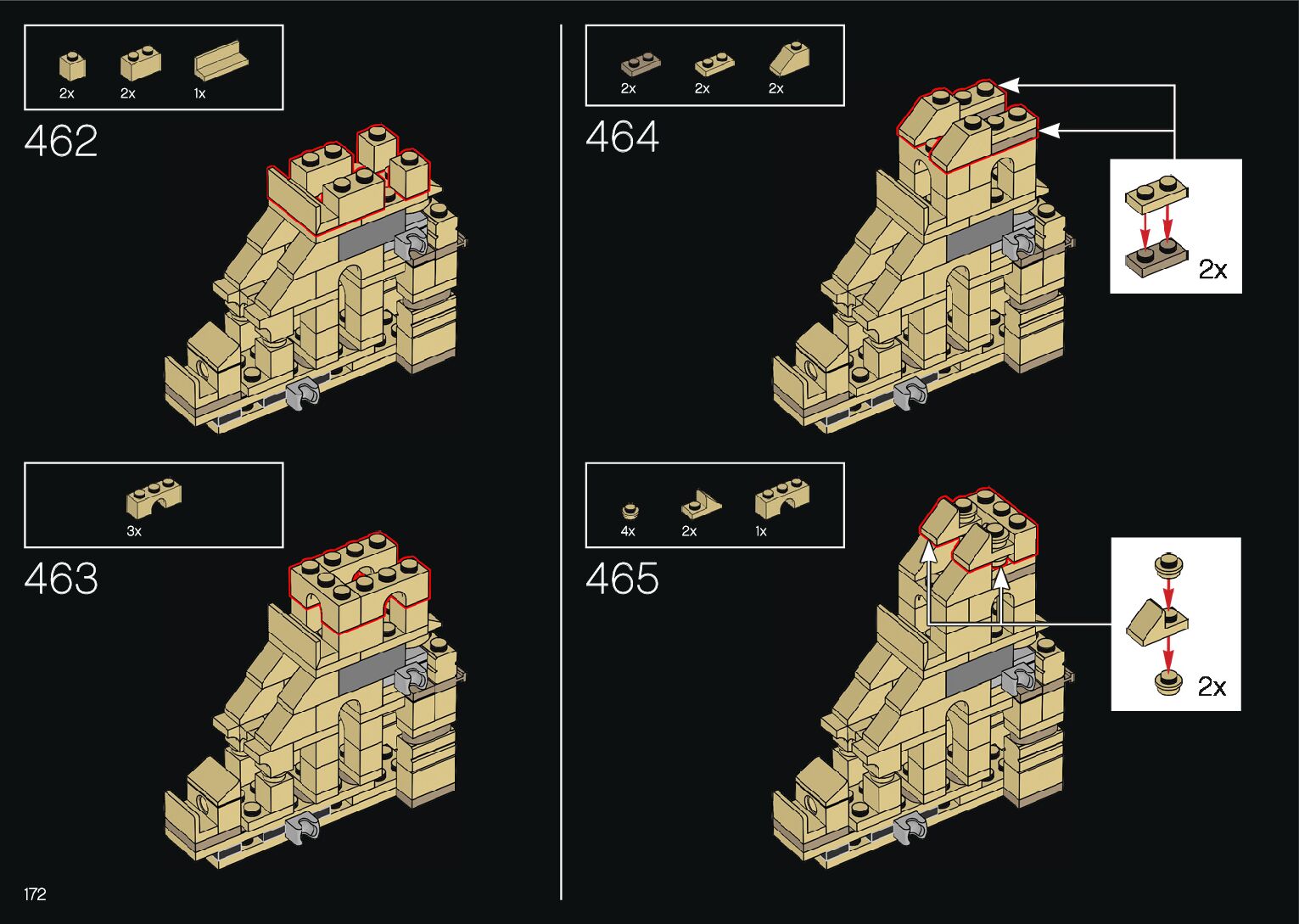 2x 2x 1x

462

3x

463

172

2x 2x 2x

464

2x

4x 2x 1x

465

2x