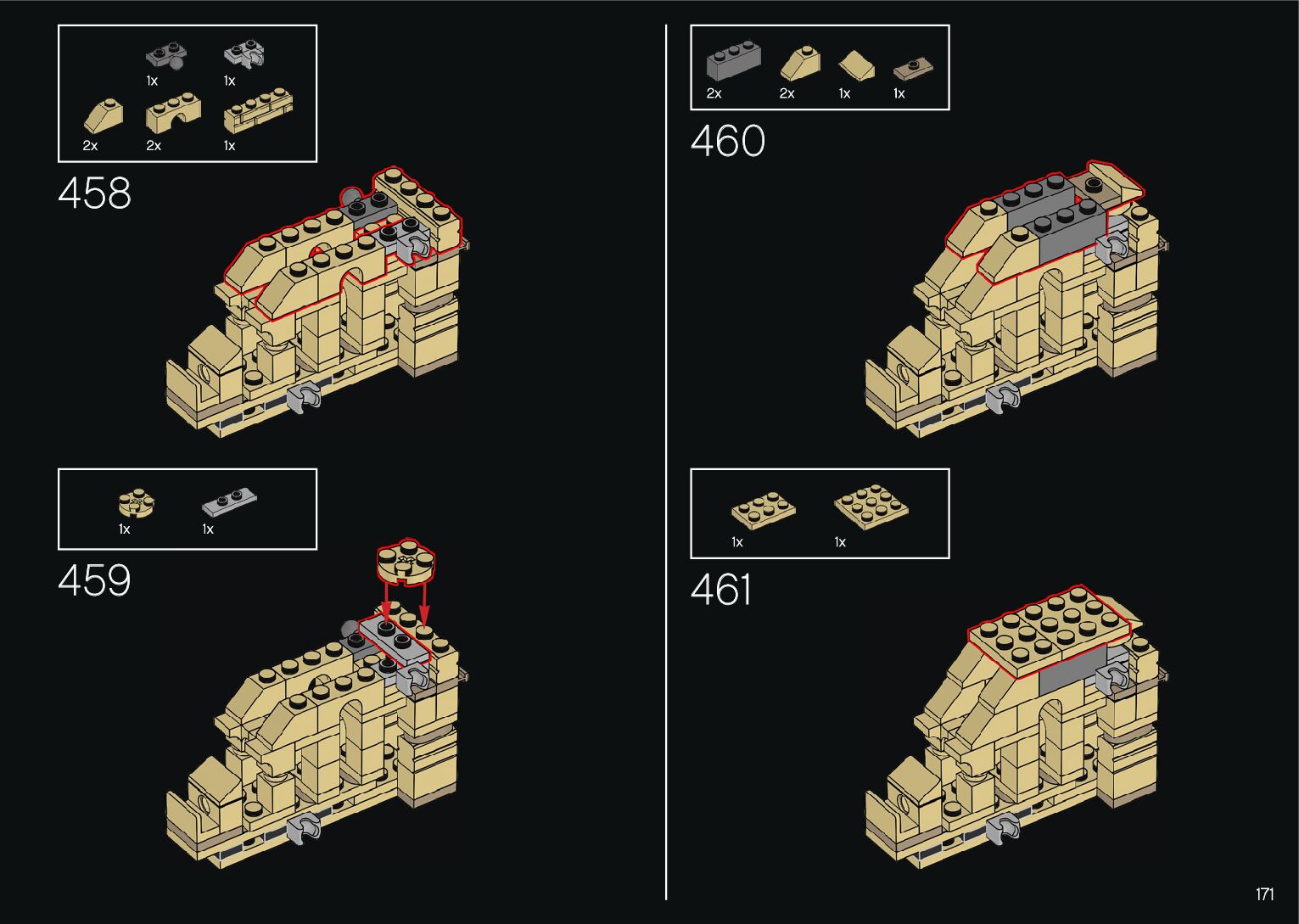 1x 1x
2x 2x 1x

458

1x 1x

459

2x 2x 1x 1x

460

1x 1x

461

171